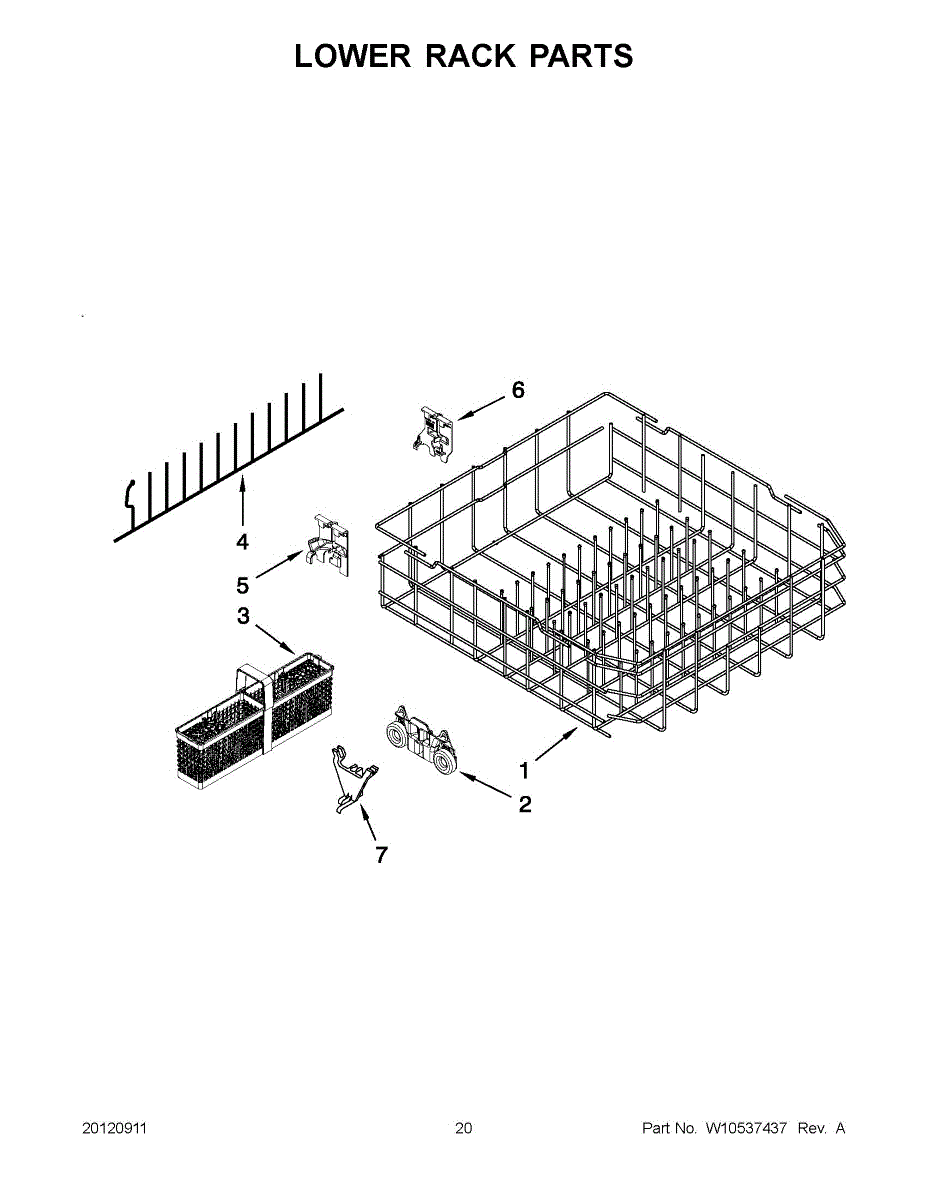 LOWER RACK PARTS

6

4

5

3

1

2

7

20120911

20

Part No. W10537437 Rev. A