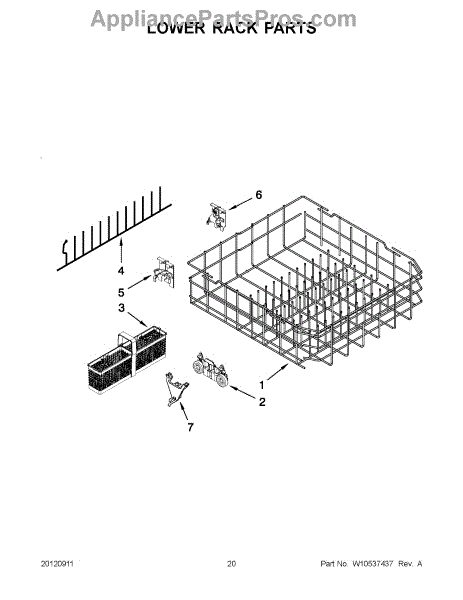 AppliancePartsPros.com
LOWER RACK PARTS

6
4
5
3
1
2
7

20120911
20
Part No. W10537437 Rev. A