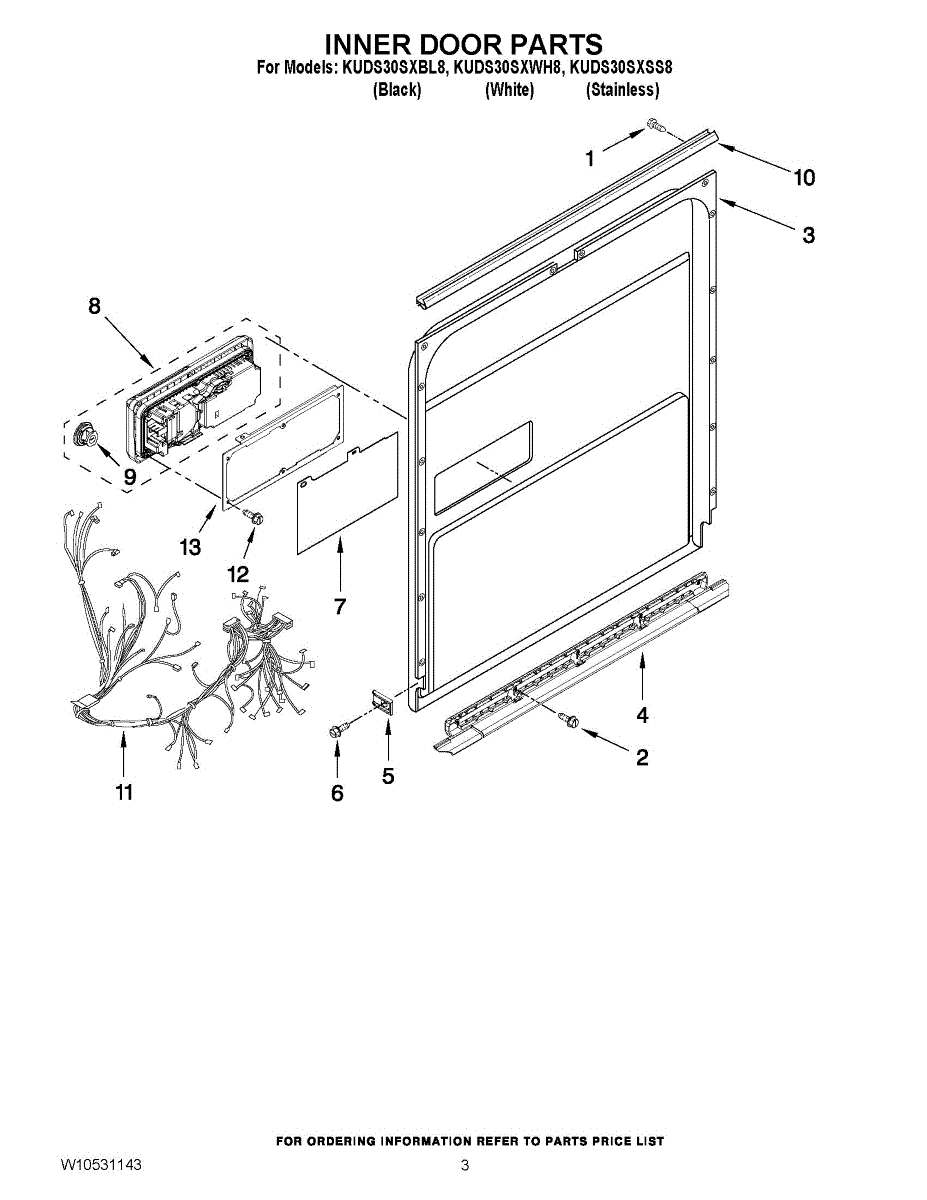 INNER DOOR PARTS
For Models: KUDS30SXBL8, KUDS30SXWH8, KUDS30SXSS8
(Black) (White) (Stainless)

1
10
3
8
9
13
12
7
4
2
5
6
11

FOR ORDERING INFORMATION REFER TO PARTS PRICE LIST

W10531143
3