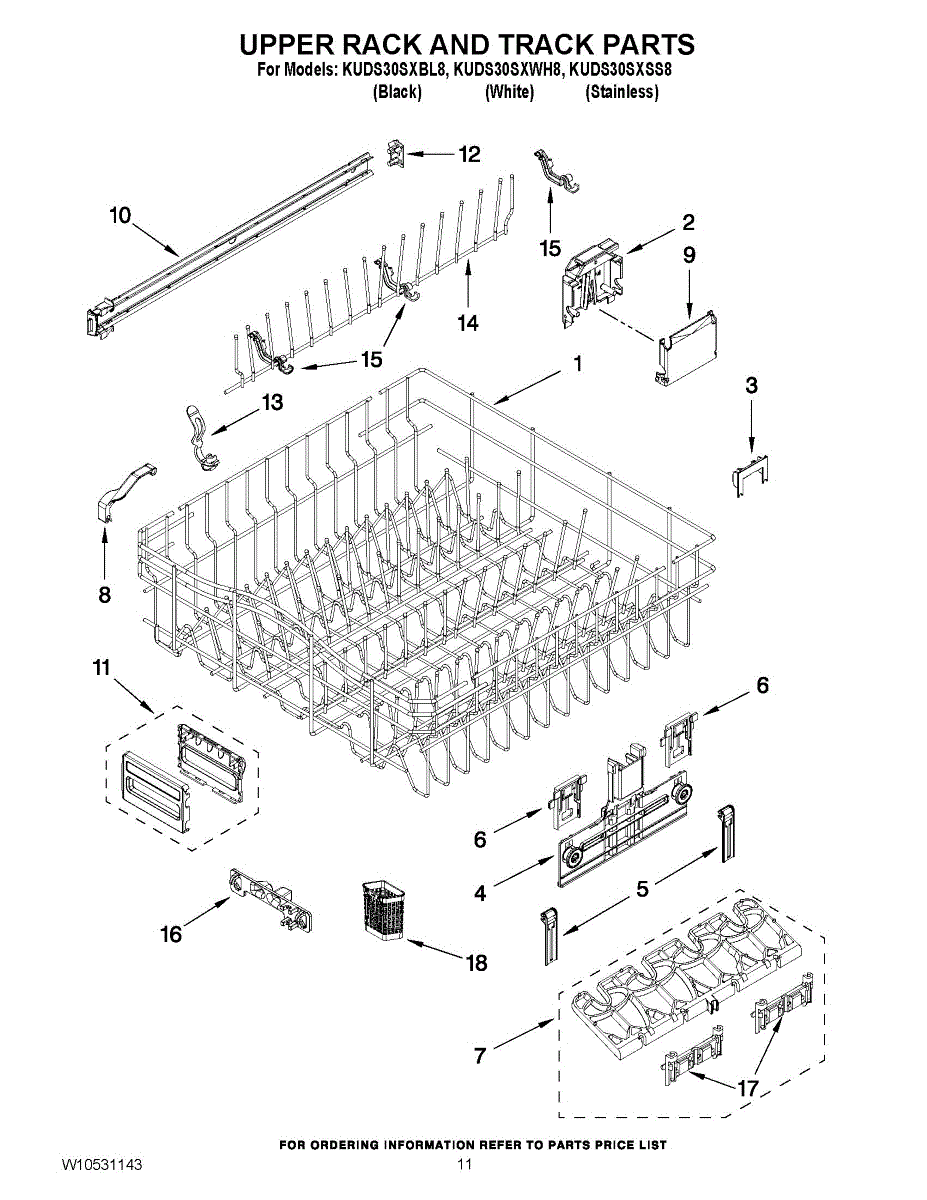 UPPER RACK AND TRACK PARTS
For Models: KUDS30SXBL8, KUDS30SXWH8, KUDS30SXSS8
(Black) (White) (Stainless)

12
10
15
2
9
14
15
1
13
3
8
11
6
6
4
5
16
18
7
17

FOR ORDERING INFORMATION REFER TO PARTS PRICE LIST
W10531143
11