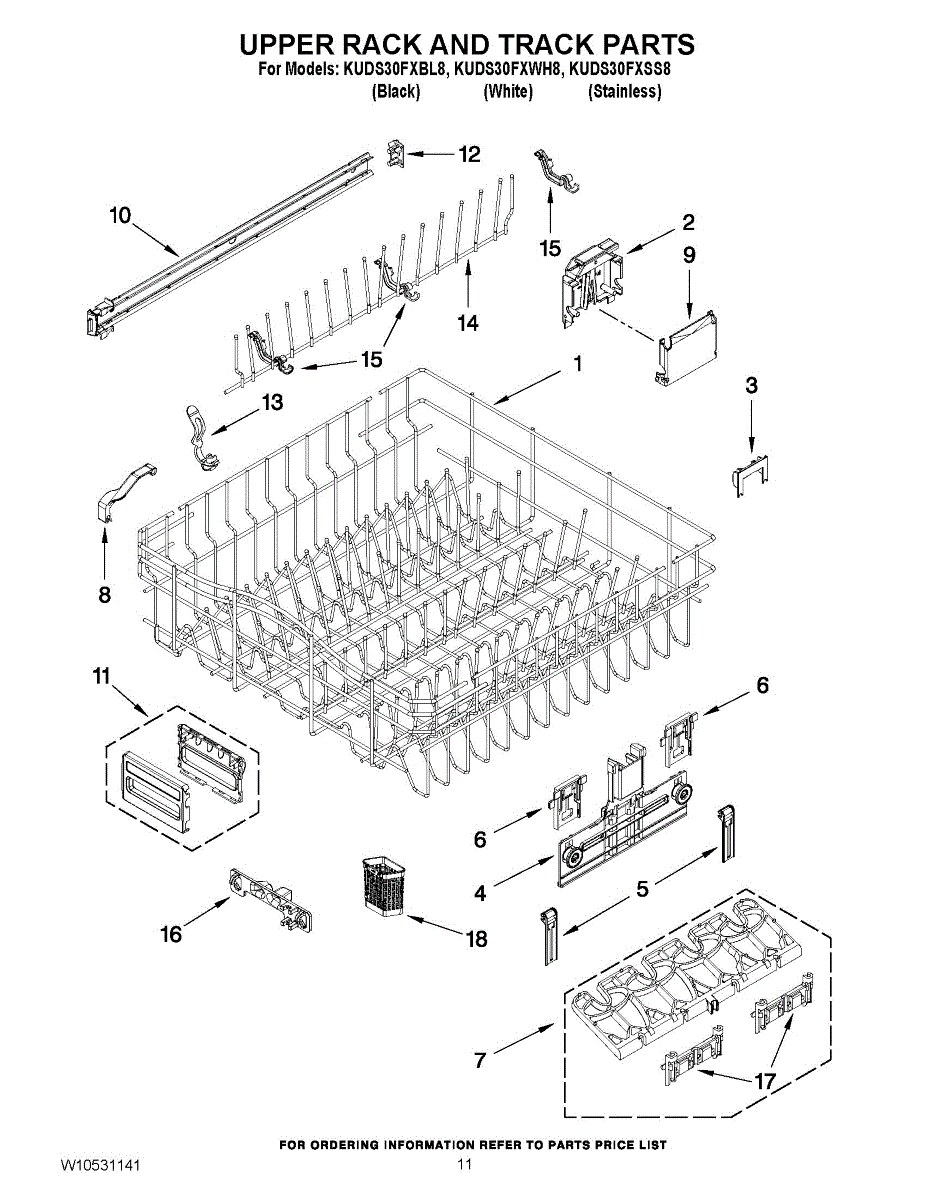 UPPER RACK AND TRACK PARTS
For Models: KUDS30FXBL8, KUDS30FXWH8, KUDS30FXSS8
(Black) (White) (Stainless)

12
10
15
2
9
14
15
1
13
3
8
11
6
6
4
5
16
18
7
17

FOR ORDERING INFORMATION REFER TO PARTS PRICE LIST
W10531141 11