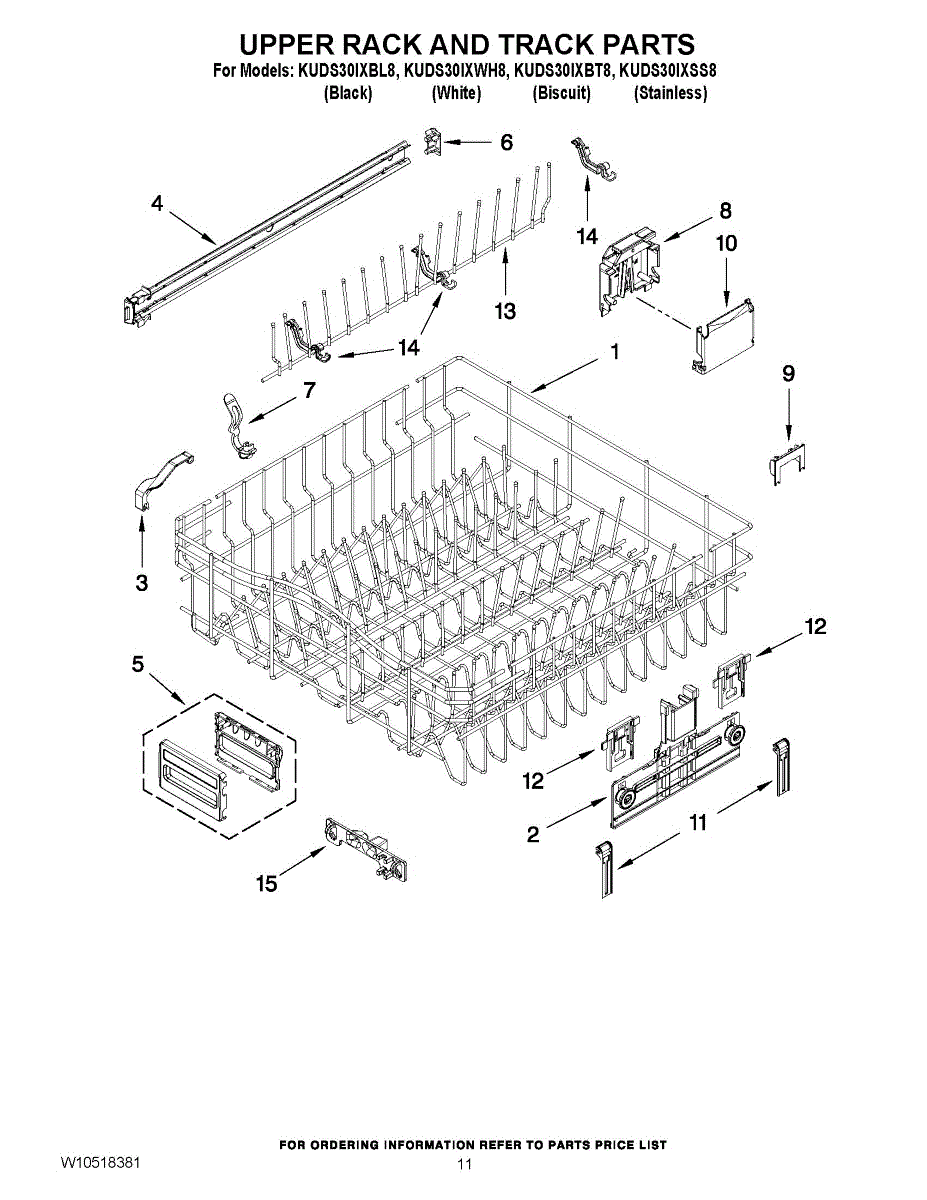 UPPER RACK AND TRACK PARTS
For Models: KUDS30IXBL8, KUDS30IXWH8, KUDS30IXBT8, KUDS30IXSS8
(Black) (White) (Biscuit) (Stainless)

6
4
14
8
10
13
14
1
7
9
3
12
5
12
2
11
15

FOR ORDERING INFORMATION REFER TO PARTS PRICE LIST
W10518381
11