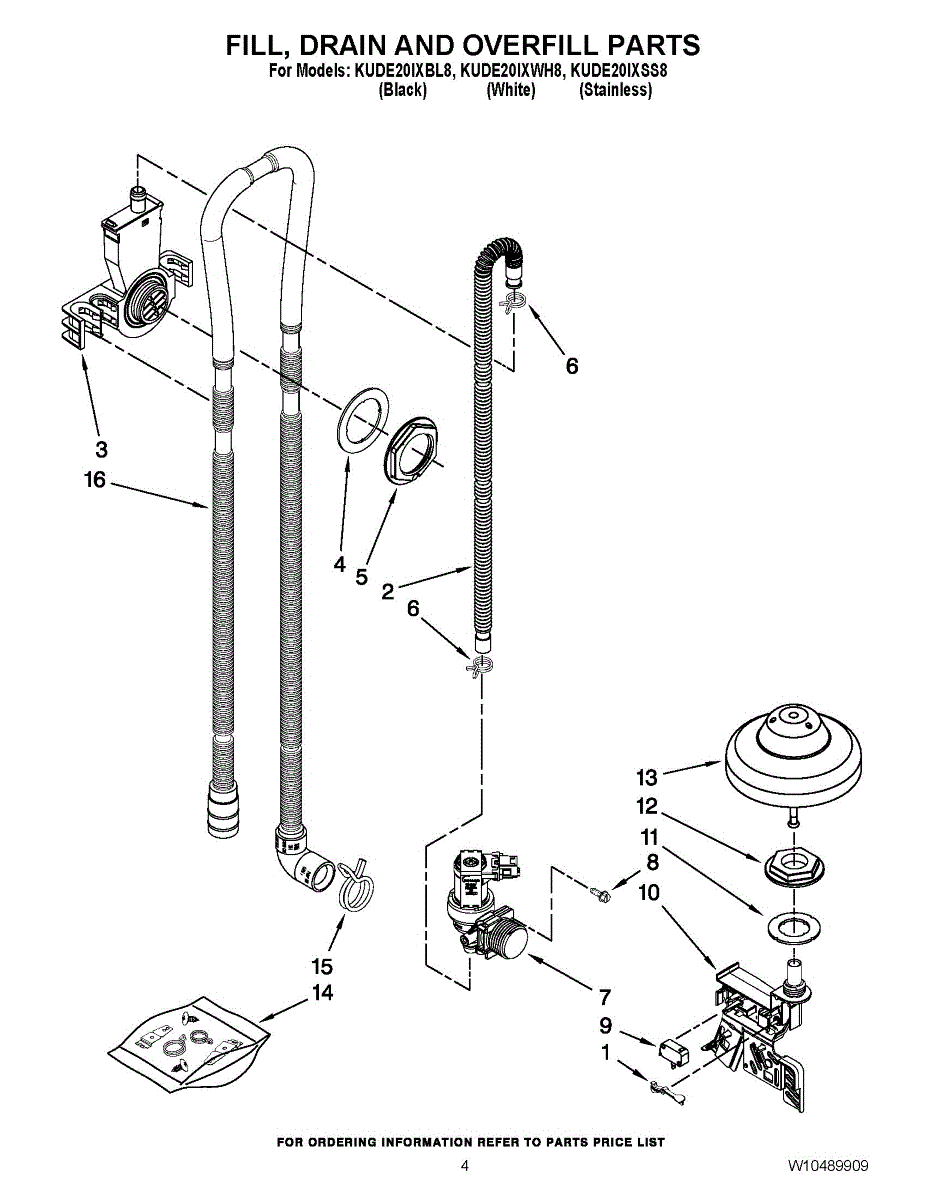 FILL, DRAIN AND OVERFILL PARTS
For Models: KUDE20IXBL8, KUDE20IXWH8, KUDE20IXSS8
(Black) (White) (Stainless)

6

3
16

4
5
2
6

13
12
11
8
10

15
14

7
9
1

FOR ORDERING INFORMATION REFER TO PARTS PRICE LIST

4

W10489909