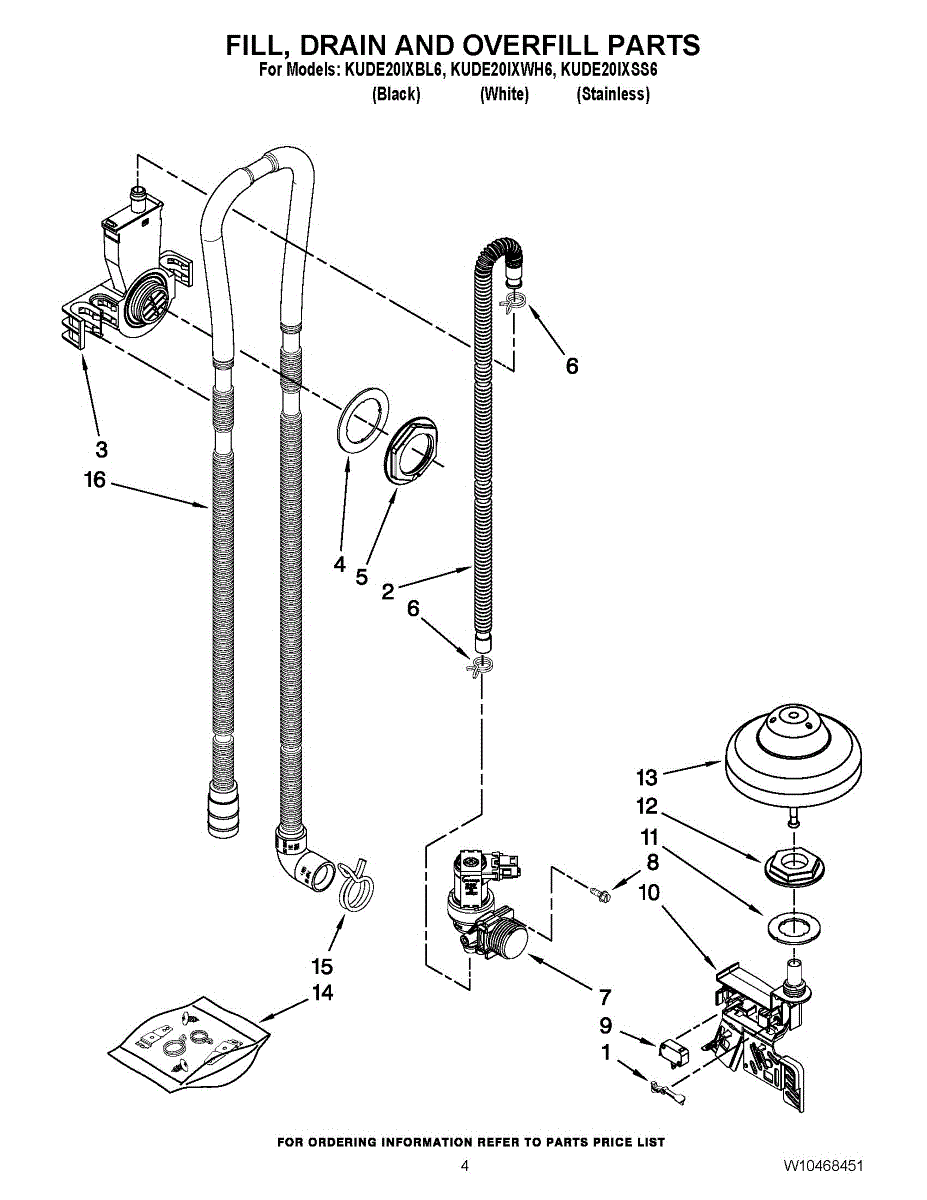 FILL, DRAIN AND OVERFILL PARTS
For Models: KUDE20IXBL6, KUDE20IXWH6, KUDE20IXSS6
(Black) (White) (Stainless)

6
3
16
4
5
2
6
13
12
11
8
10
15
14
7
9
1

FOR ORDERING INFORMATION REFER TO PARTS PRICE LIST
4
W10468451