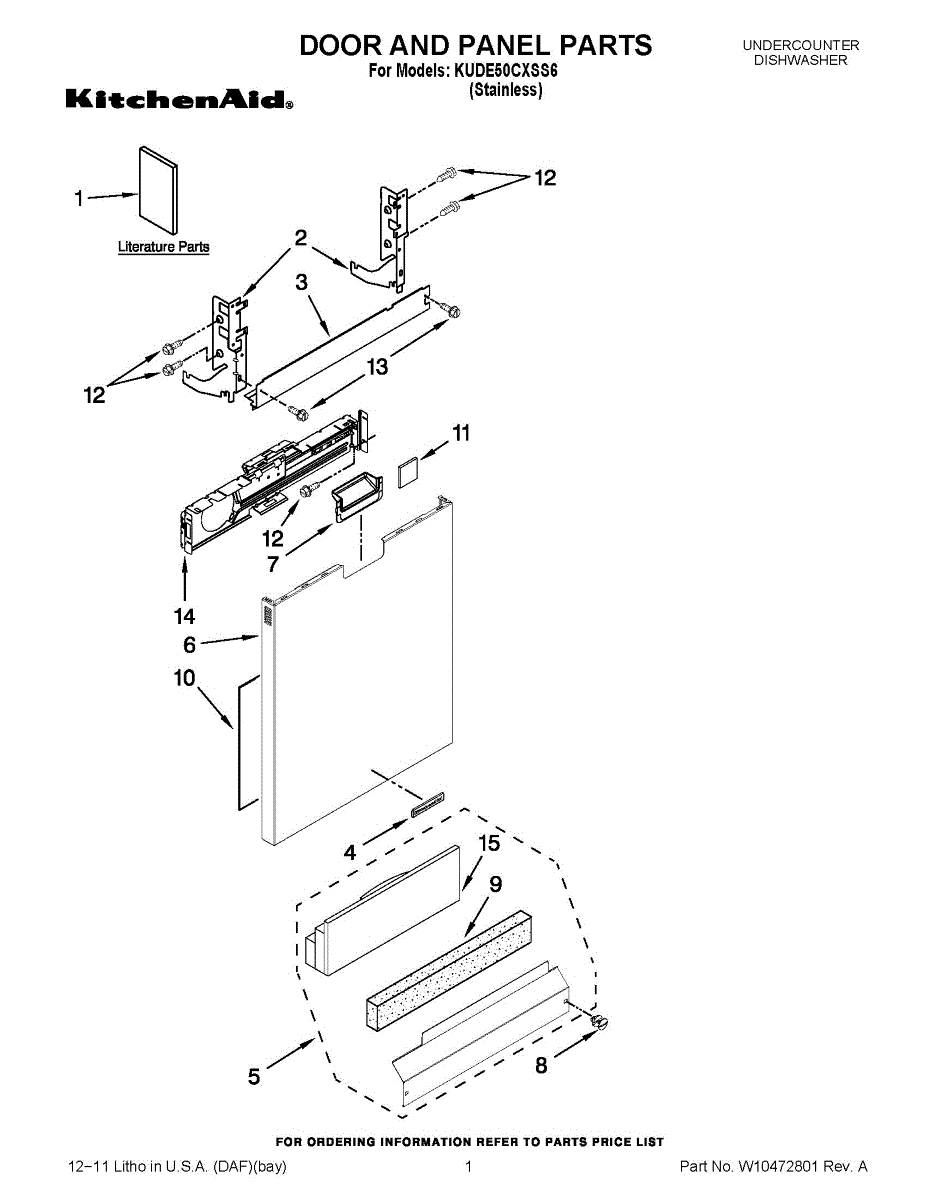 DOOR AND PANEL PARTS
For Models: KUDE50CXSS6
(Stainless)

UNDERCOUNTER
DISHWASHER

KitchenAid®

1
Literature Parts
12
2
3
12
13
11
12
7
14
6
10
4
15
9
5
8

FOR ORDERING INFORMATION REFER TO PARTS PRICE LIST

12−11 Litho in U.S.A. (DAF)(bay)
1
Part No. W10472801 Rev. A