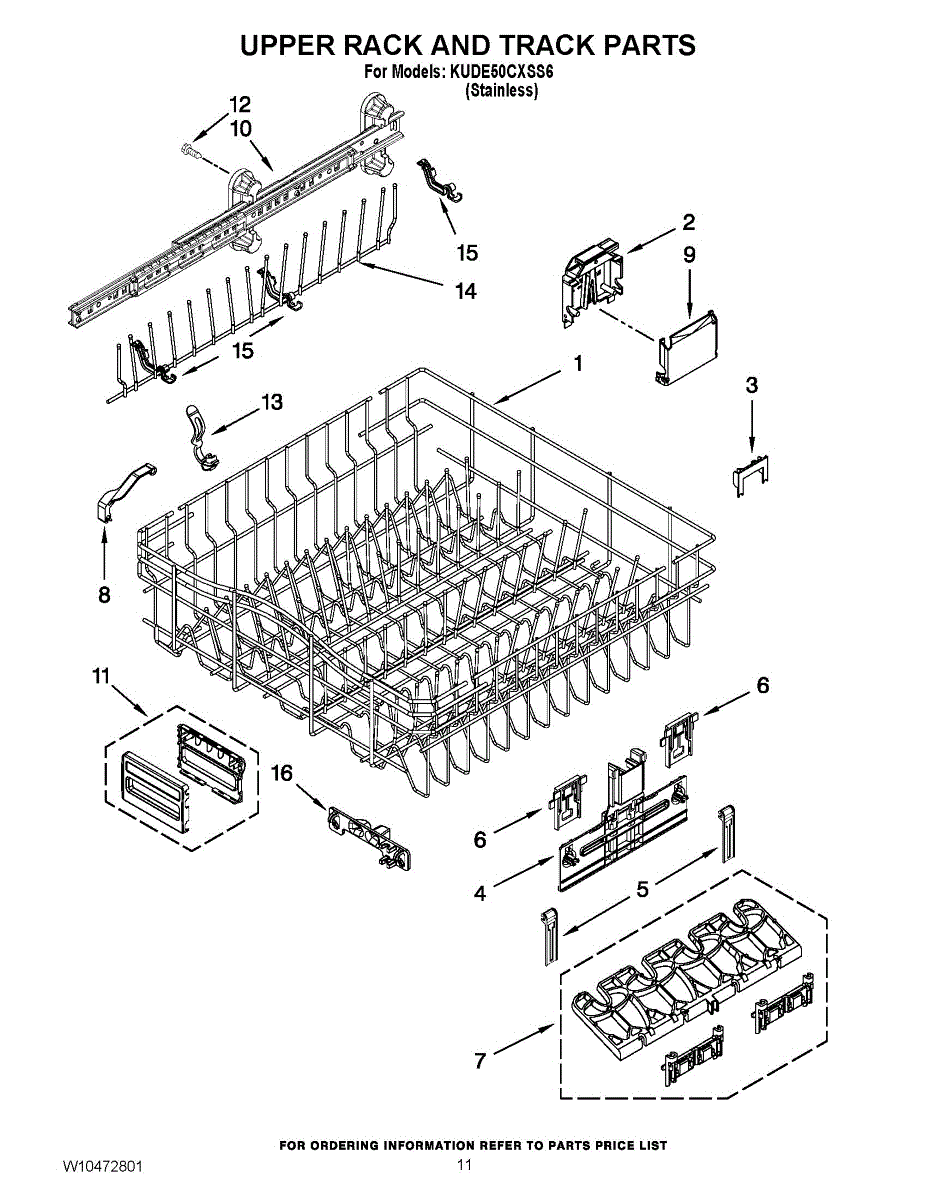 UPPER RACK AND TRACK PARTS
For Models: KUDE50CXSS6
(Stainless)

12
10
15
2
9
14
15
1
3
13
8
11
6
16
6
4
5
7

FOR ORDERING INFORMATION REFER TO PARTS PRICE LIST
W10472801
11