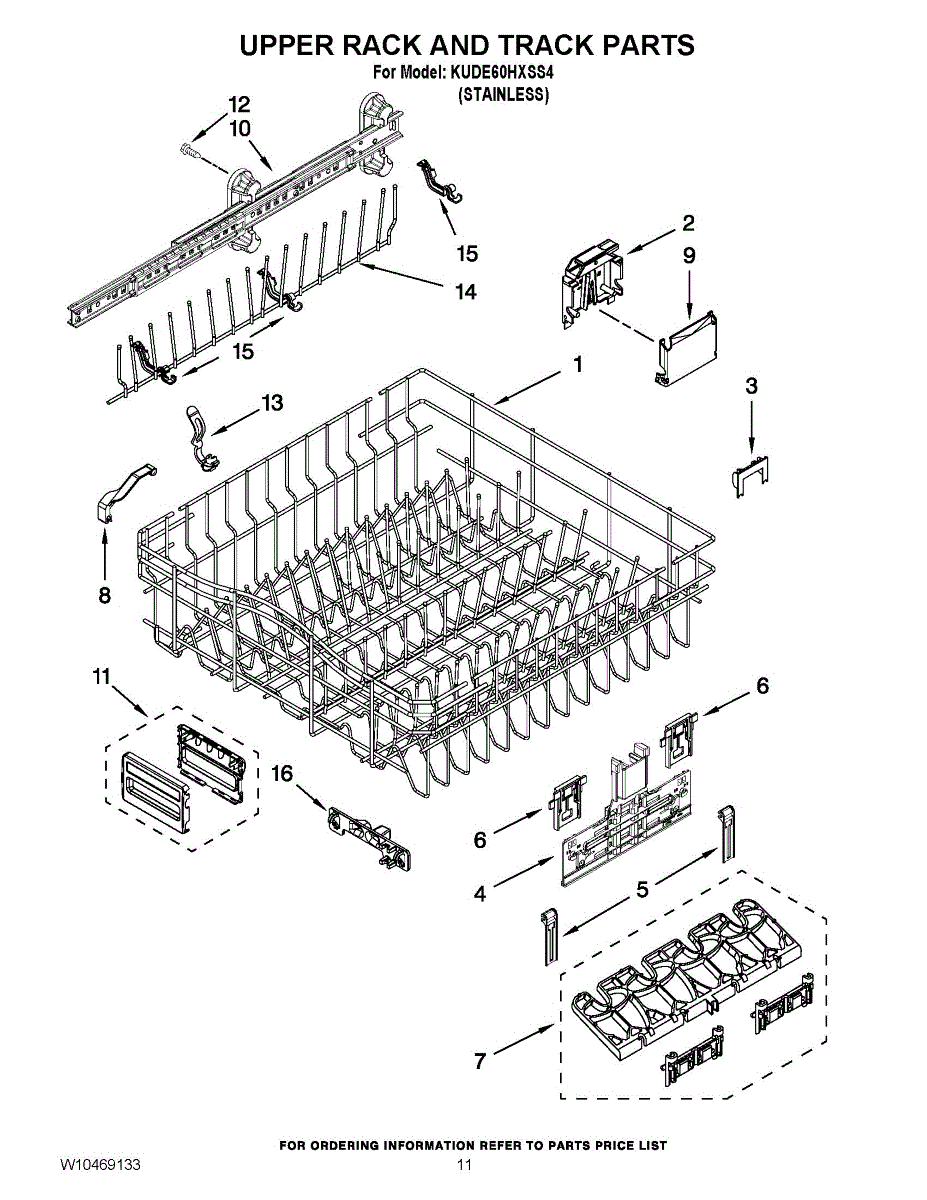 UPPER RACK AND TRACK PARTS
For Model: KUDE60HXSS4
(STAINLESS)

12
10
15
2
9
14
15
1
3
13
8
11
6
16
6
4
5
7

FOR ORDERING INFORMATION REFER TO PARTS PRICE LIST
W10469133
11