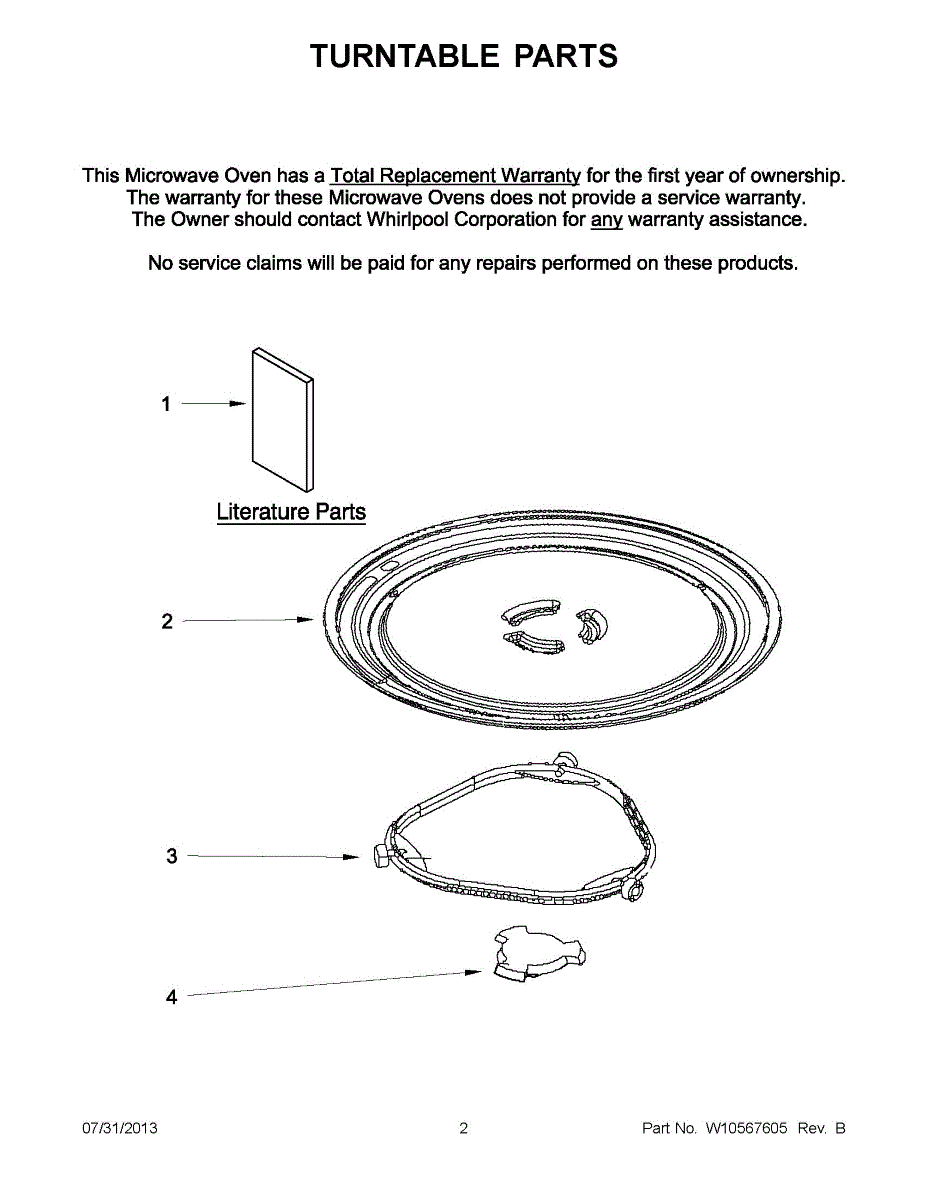 TURNTABLE PARTS

This Microwave Oven has a Total Replacement Warranty for the first year of ownership. The warranty for these Microwave Ovens does not provide a service warranty. The Owner should contact Whirlpool Corporation for any warranty assistance.

No service claims will be paid for any repairs performed on these products.

1

Literature Parts

2

3

4

07/31/2013

2

Part No. W10567605 Rev. B