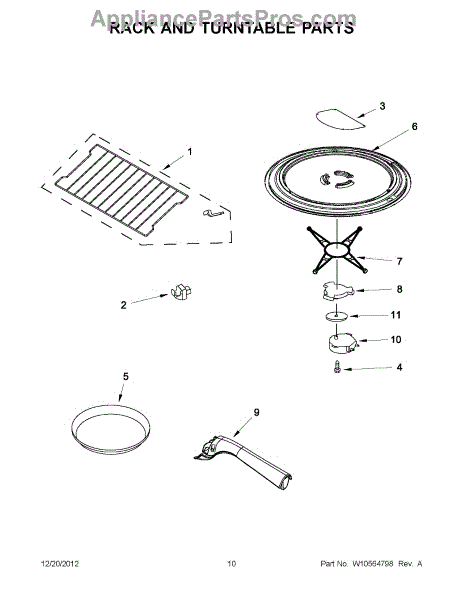 AppliancePartsPros.com
RACK AND TURNTABLE PARTS

3
6
1
7
8
2
11
10
4
5
9

12/20/2012
10
Part No. W10564798 Rev. A