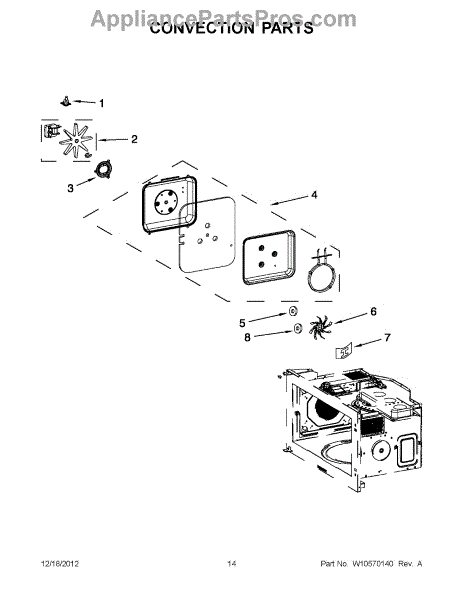 AppliancePartsPros.com
CONVECTION PARTS

1
2
3
4
5
6
8
7

12/18/2012 14 Part No. W10570140 Rev. A