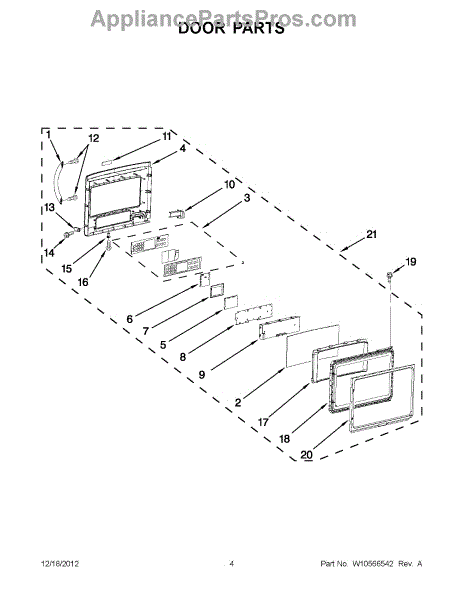 AppliancePartsPros.com
DOOR PARTS

1
12
11
4
10
3
13
14
15
16
21
19
6
7
5
8
9
2
17
18
20

12/18/2012
4
Part No. W10566542 Rev. A