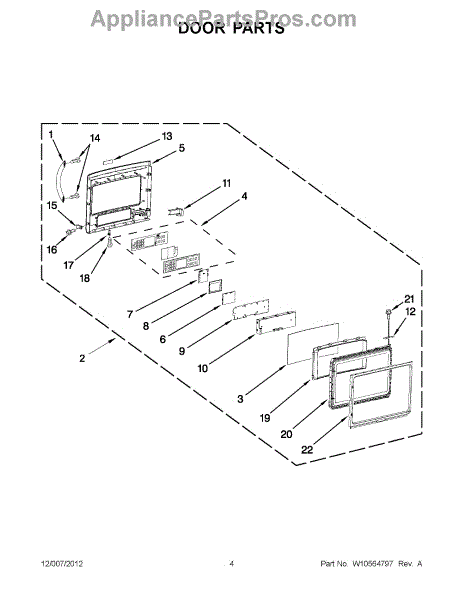 AppliancePartsPros.com
DOOR PARTS

1
14
13
5
11
4
15
16
17
18
7
8
6
9
10
2
3
19
20
22
21
12

12/007/2012
4
Part No. W10564797 Rev. A