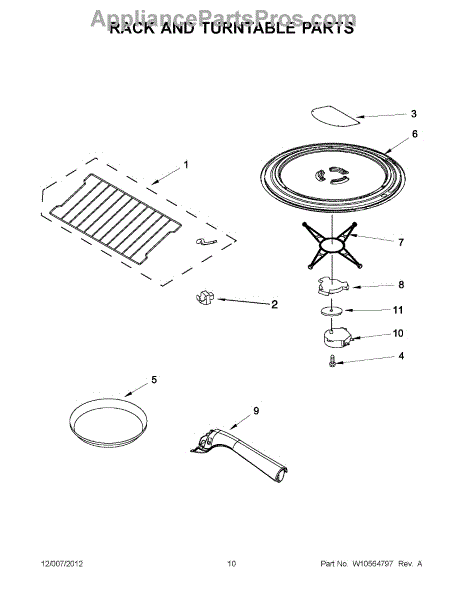 AppliancePartsPros.com
RACK AND TURNTABLE PARTS

3
6
1
7
8
2
11
10
4
5
9

12/007/2012 10 Part No. W10564797 Rev. A