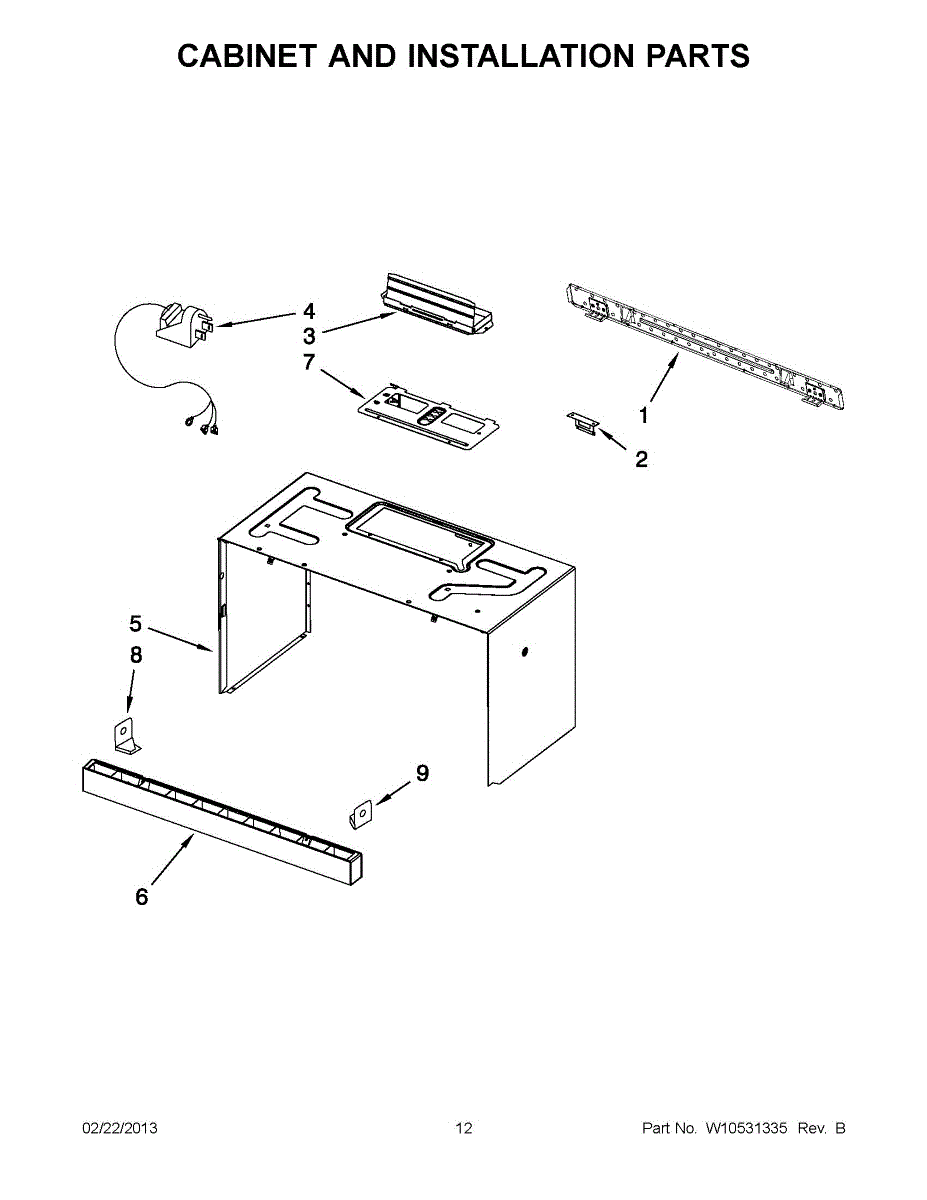 CABINET AND INSTALLATION PARTS

4
3
7
1
2
5
8
9
6

02/22/2013
12
Part No. W10531335 Rev. B