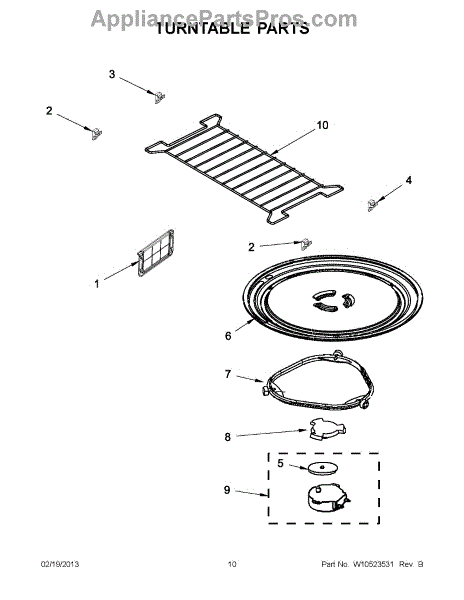 AppliancePartsPros.com
TURNTABLE PARTS

3
2
10
4
2
1
6
7
8
5
9

02/19/2013
10
Part No. W10523531 Rev. B