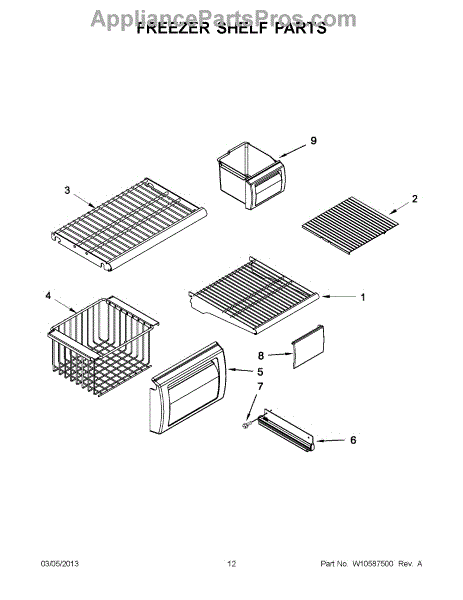 AppliancePartsPros.com
FREEZER SHELF PARTS

9

3

2

4

1

8

5

7

6

03/05/2013 12 Part No. W10587500 Rev. A