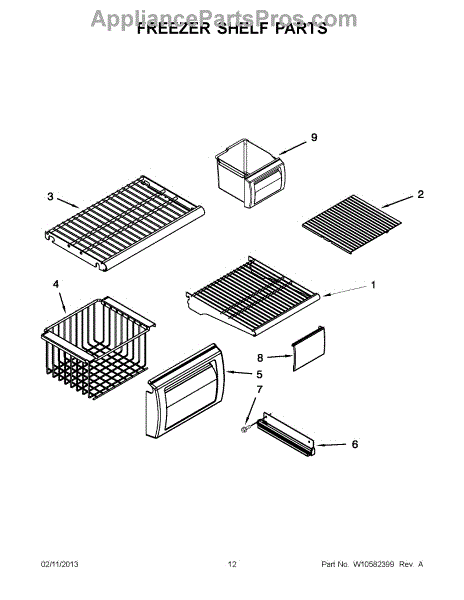 AppliancePartsPros.com
FREEZER SHELF PARTS

9

3

2

4

1

8

5

7

6

02/11/2013

12

Part No. W10582399 Rev. A