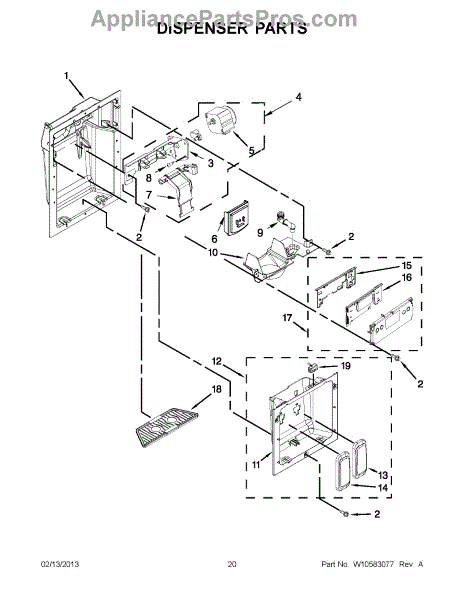 AppliancePartsPros.com
DISPENSER PARTS

1
4
5
3
8
7
2
6
9
2
10
15
16
17
2
12
19
18
11
13
14
2

02/13/2013
20
Part No. W10583077 Rev. A