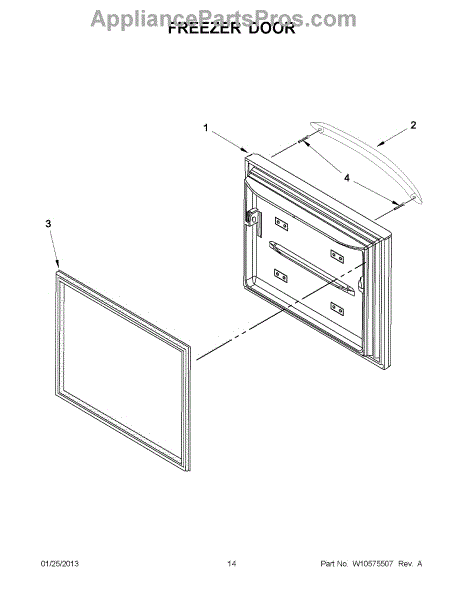 AppliancePartsPros.com

FREEZER DOOR

1

2

4

3

01/25/2013

14

Part No. W10575507 Rev. A