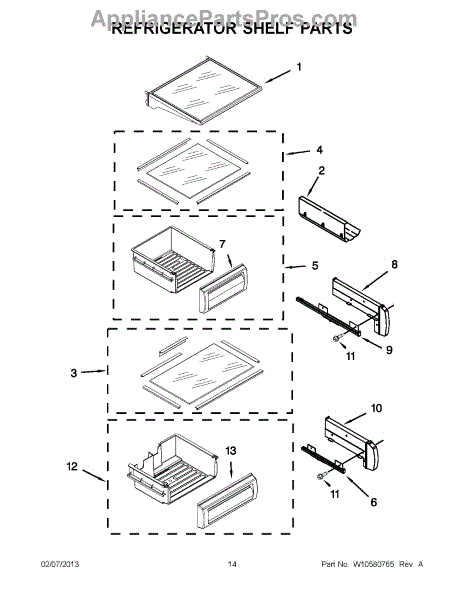 AppliancePartsPros.com
REFRIGERATOR SHELF PARTS

1
4
2
7
5
8
9
11
3
10
13
12
11
6

02/07/2013 14 Part No. W10580765 Rev. A