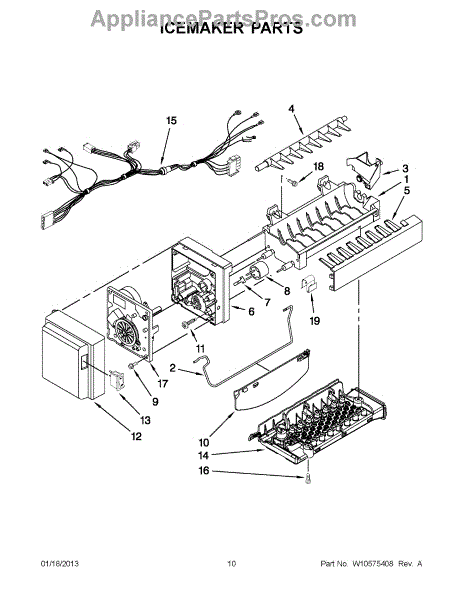 AppliancePartsPros.com
ICEMAKER PARTS

15
4
18
3
1
5
8
7
6
19
11
2
17
9
13
12
10
14
16

01/18/2013
10
Part No. W10575408 Rev. A