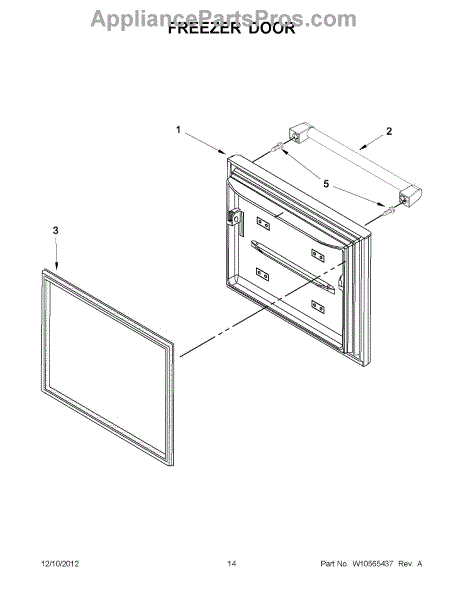 AppliancePartsPros.com
FREEZER DOOR

1
2
5
3

12/10/2012
14
Part No. W10565437 Rev. A