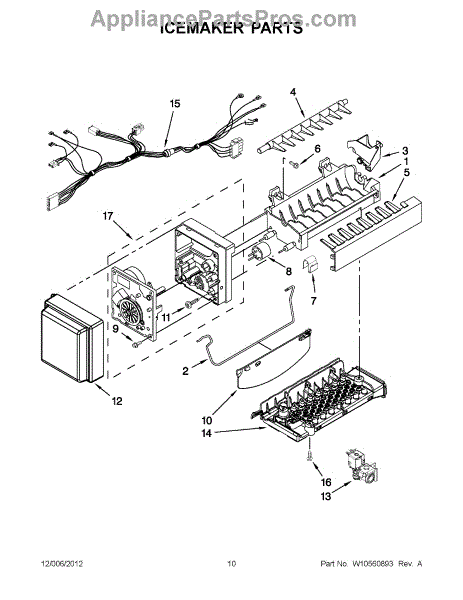 AppliancePartsPros.com
ICEMAKER PARTS

15
4
6
3
1
5
17
8
7
11
9
2
12
10
14
16
13

12/006/2012
10
Part No. W10560893 Rev. A