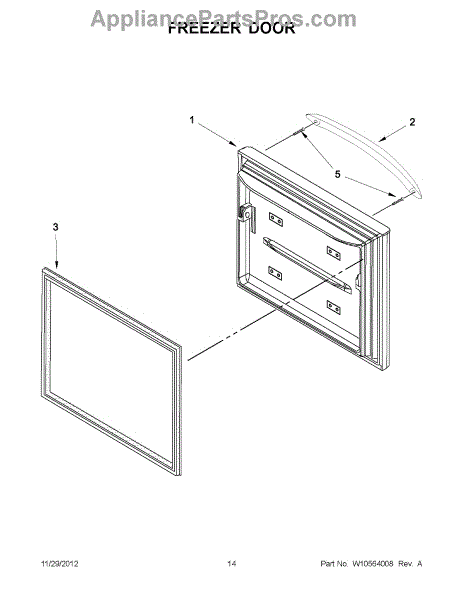 AppliancePartsPros.com
FREEZER DOOR

1
2
5
3

11/29/2012
14
Part No. W10564008 Rev. A