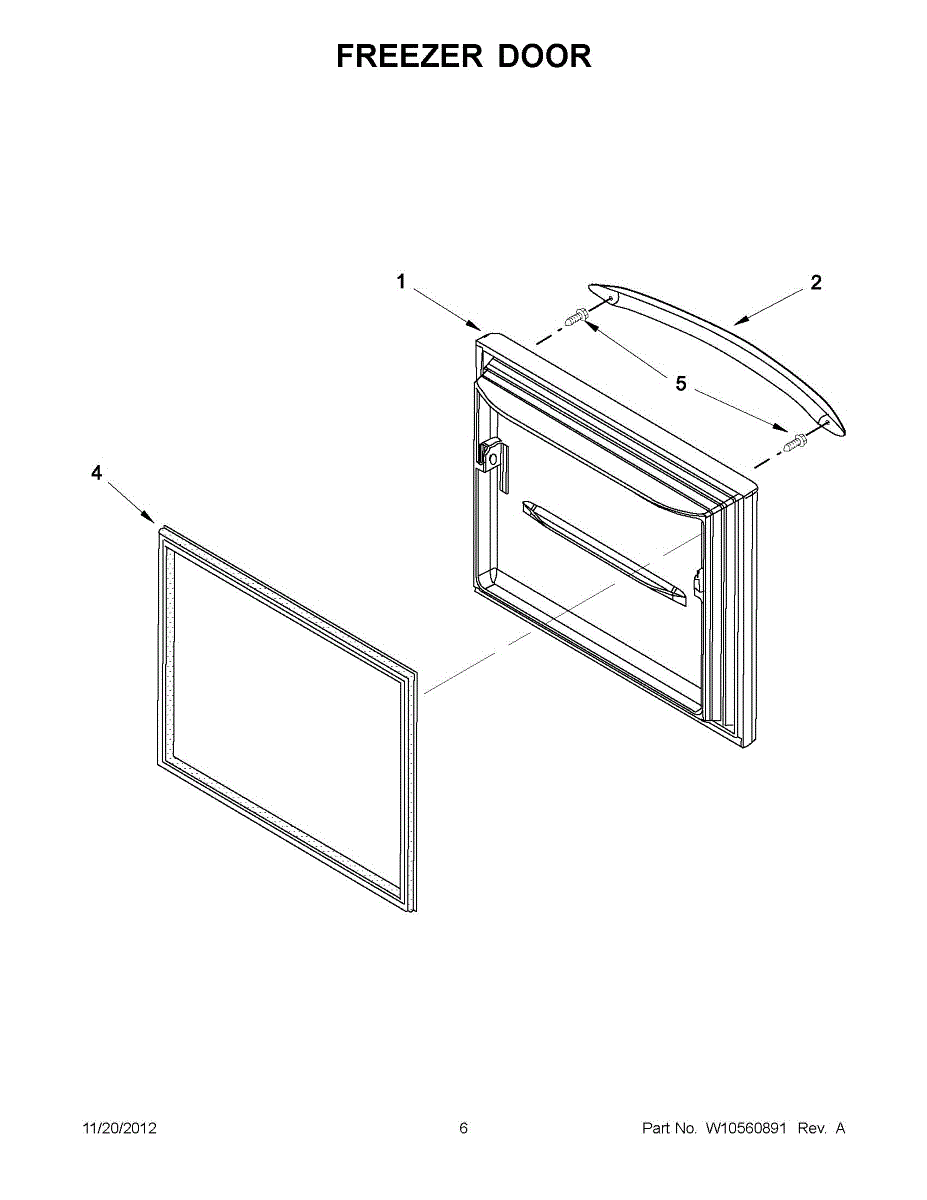 FREEZER DOOR

1

2

5

4

11/20/2012

6

Part No. W10560891 Rev. A