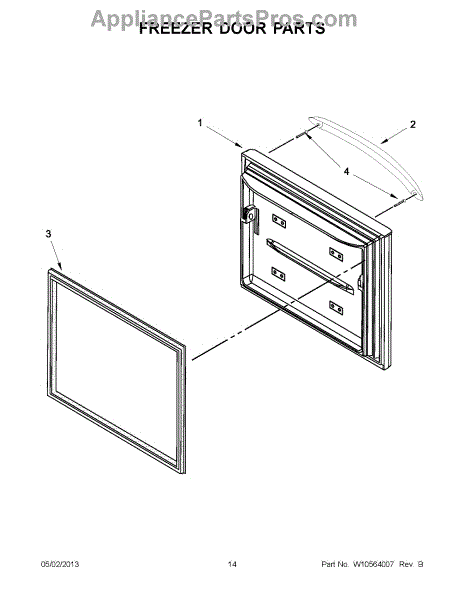 AppliancePartsPros.com
FREEZER DOOR PARTS

1
2
4
3

05/02/2013
14
Part No. W10564007 Rev. B