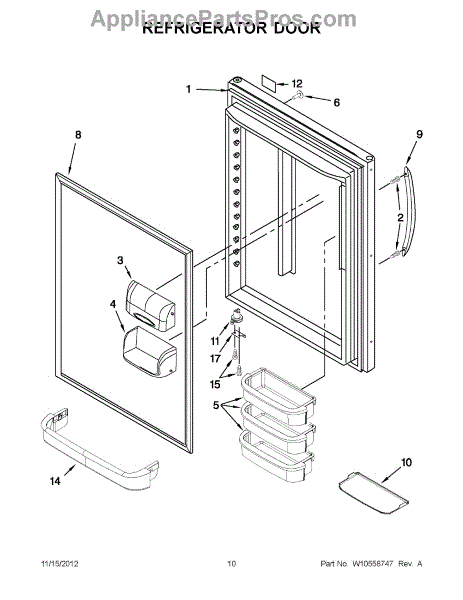 AppliancePartsPros.com
REFRIGERATOR DOOR

1
12
6
8
9
2
3
4
11
17
15
5
14
10

11/15/2012
10
Part No. W10556747 Rev. A