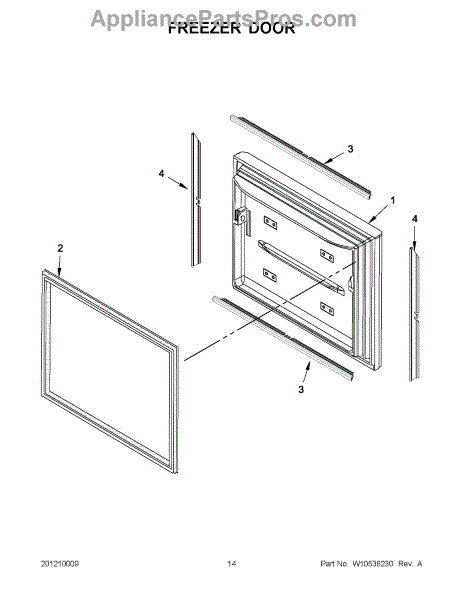 AppliancePartsPros.com

FREEZER DOOR

3

4

1

4

2

3

201210009

14

Part No. W10538230 Rev. A