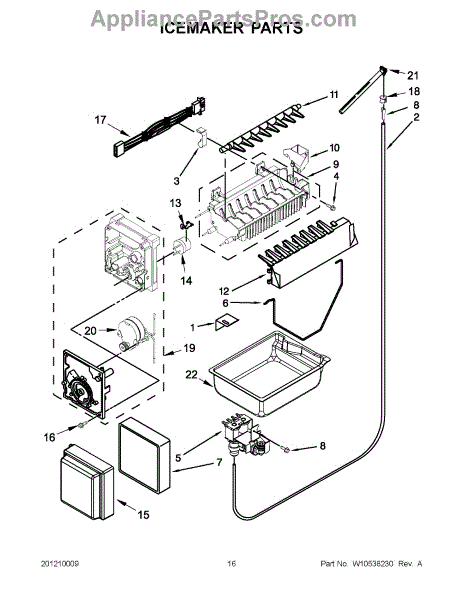 AppliancePartsPros.com
ICEMAKER PARTS

21
18
8
2
11
17
10
9
4
3
13
14
12
6
1
20
19
22
16
5
8
7
15

201210009
16
Part No. W10538230 Rev. A