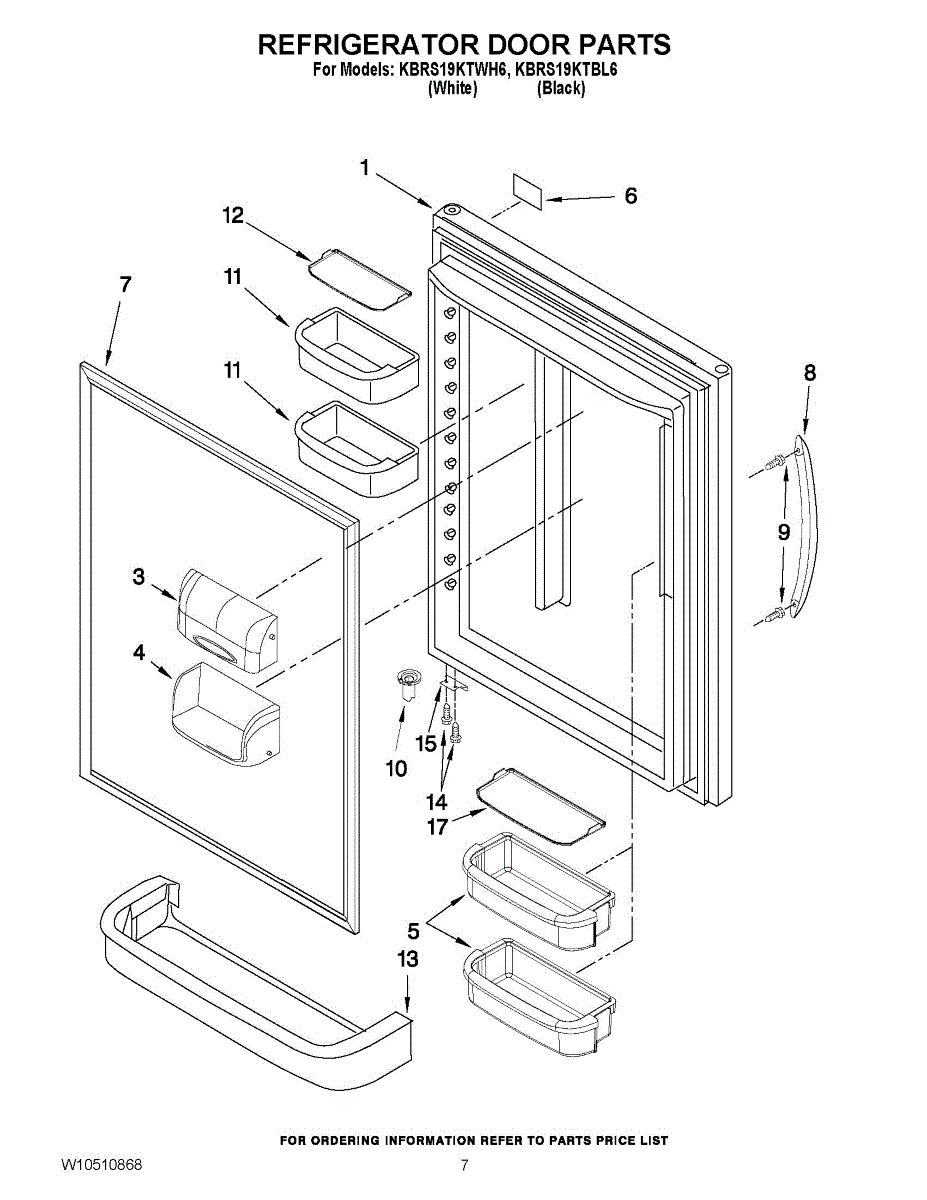 REFRIGERATOR DOOR PARTS
For Models: KBRS19KTWH6, KBRS19KTBL6
(White) (Black)

1
6
12
11
7
11
8
9
3
4
10
15
14
17
5
13

FOR ORDERING INFORMATION REFER TO PARTS PRICE LIST

W10510868

7