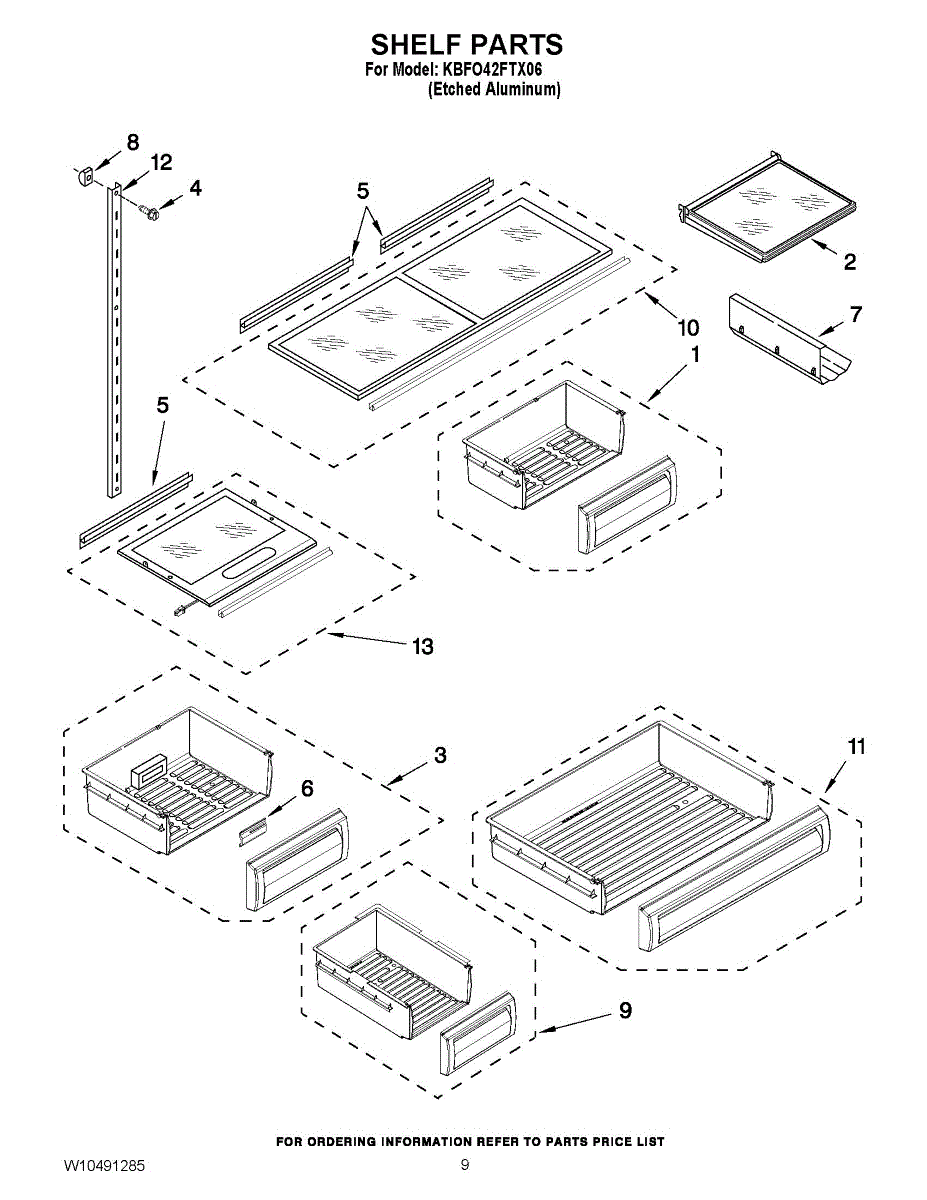 SHELF PARTS
For Model: KBFO42FTX06
(Etched Aluminum)

8
12
4
5
2
7
10
1
5
13
3
6
11
9

FOR ORDERING INFORMATION REFER TO PARTS PRICE LIST

W10491285
9