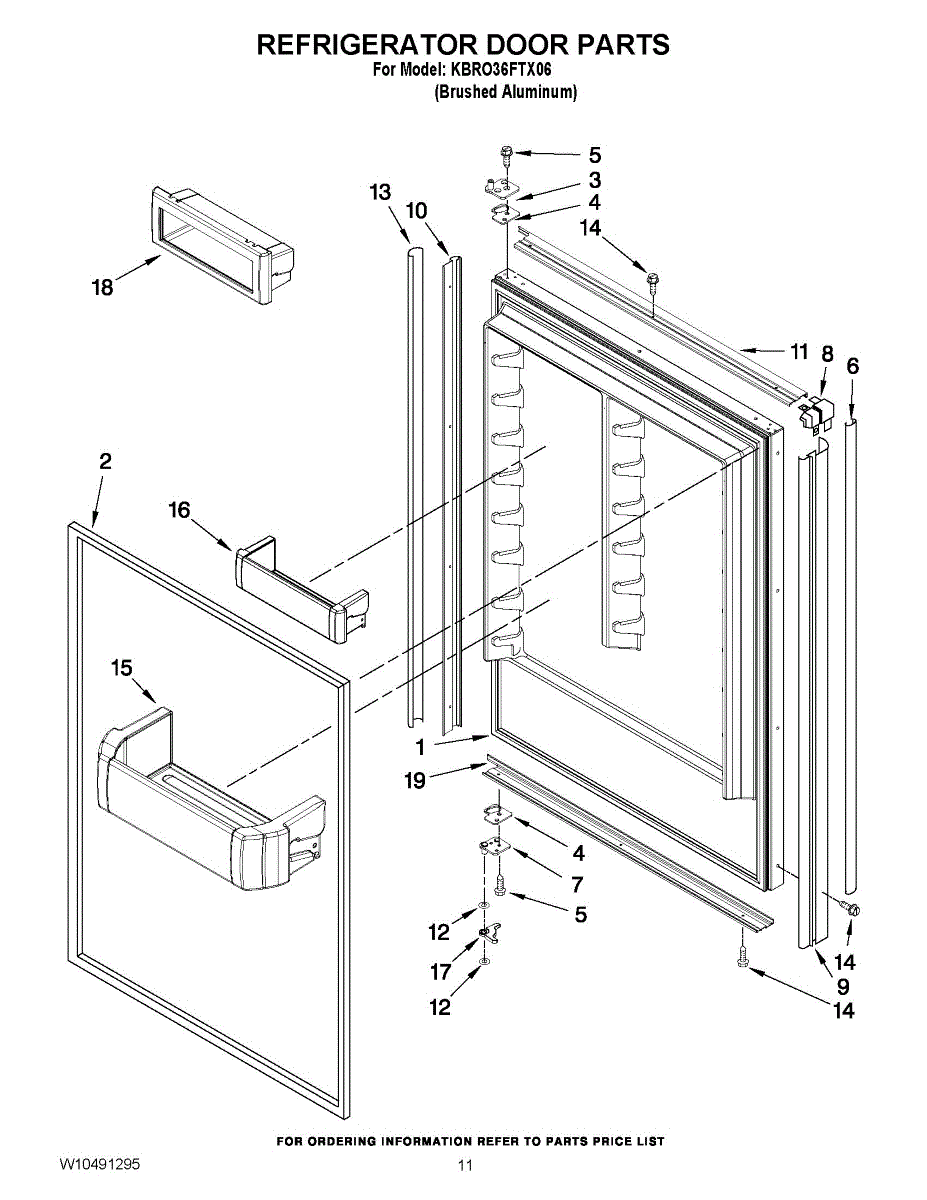 REFRIGERATOR DOOR PARTS
For Model: KBRO36FTX06
(Brushed Aluminum)

5
3
4
14
13
10
18
11
8
6
2
16
15
1
19
4
7
5
12
17
12
14
9
14

FOR ORDERING INFORMATION REFER TO PARTS PRICE LIST

W10491295
11