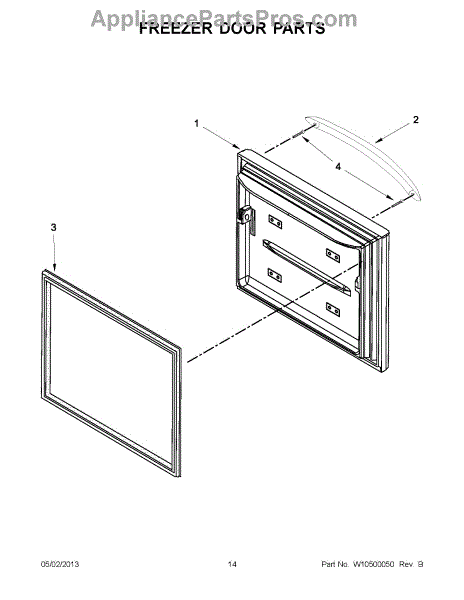 AppliancePartsPros.com
FREEZER DOOR PARTS

1
2
4
3

05/02/2013
14
Part No. W10500050 Rev. B