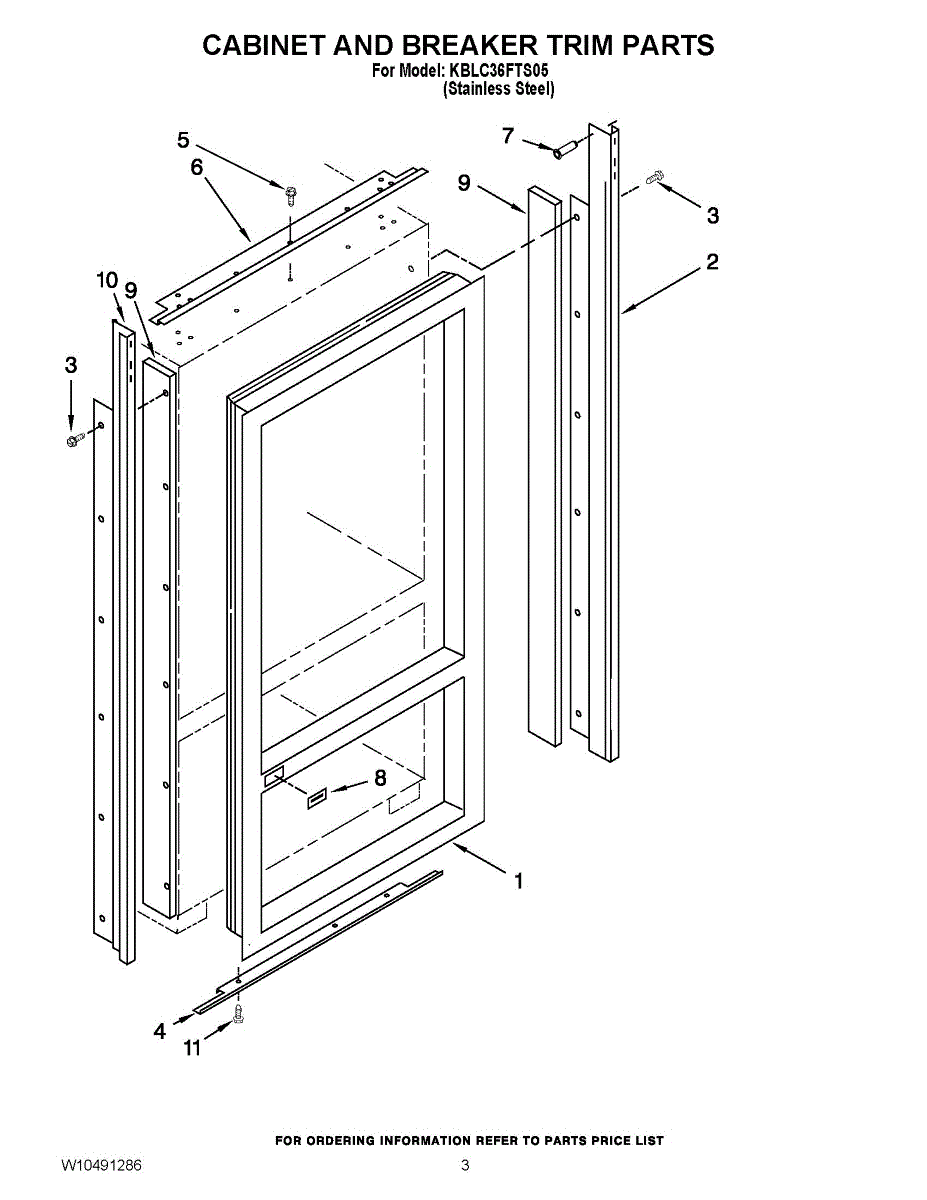 CABINET AND BREAKER TRIM PARTS
For Model: KBLC36FTS05
(Stainless Steel)

5
6
7
9
3
2
10
9
3
8
1
4
11

FOR ORDERING INFORMATION REFER TO PARTS PRICE LIST

W10491286

3