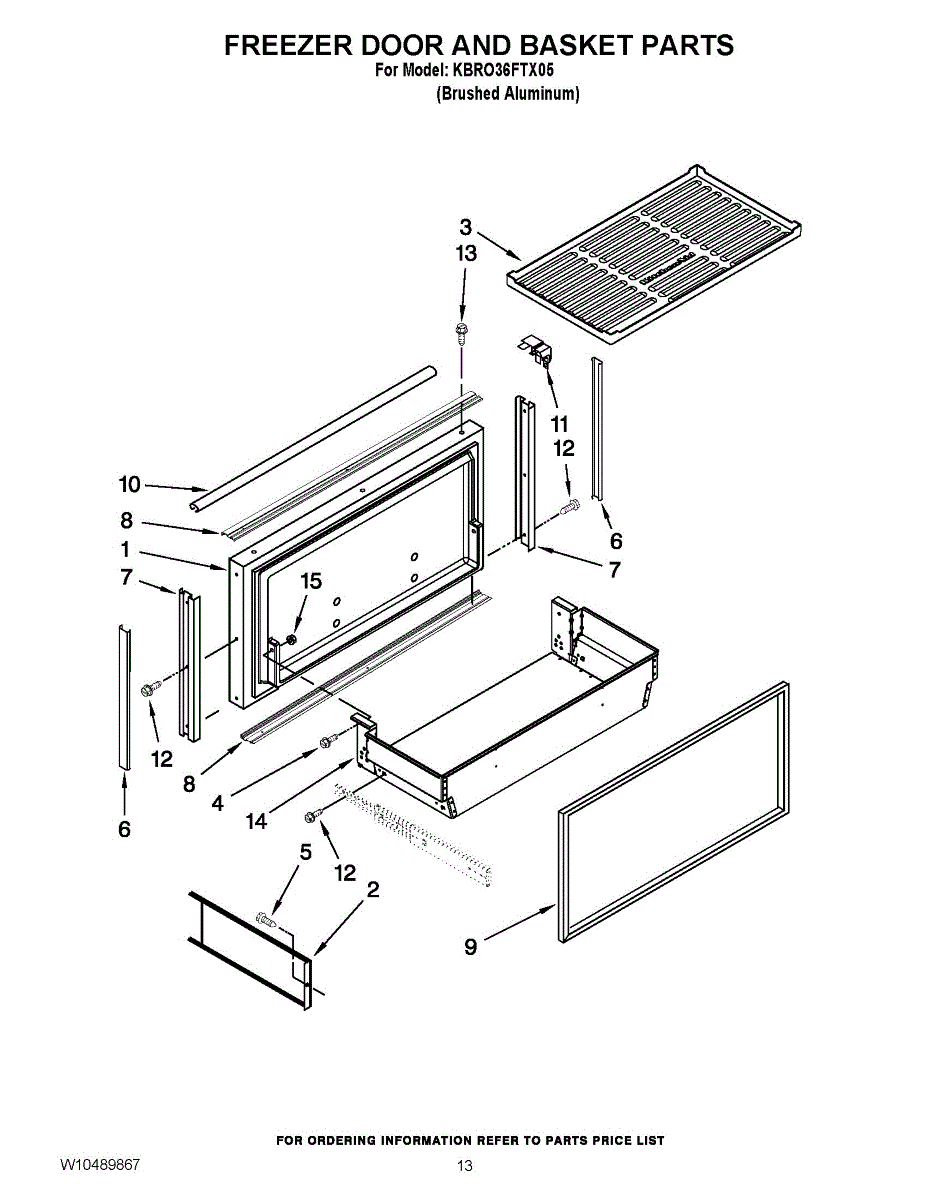 FREEZER DOOR AND BASKET PARTS
For Model: KBRO36FTX05
(Brushed Aluminum)

3
13
11
12
10
8
1
7
15
6
7
12
8
4
14
6
5
12
2
9

FOR ORDERING INFORMATION REFER TO PARTS PRICE LIST

W10489867
13