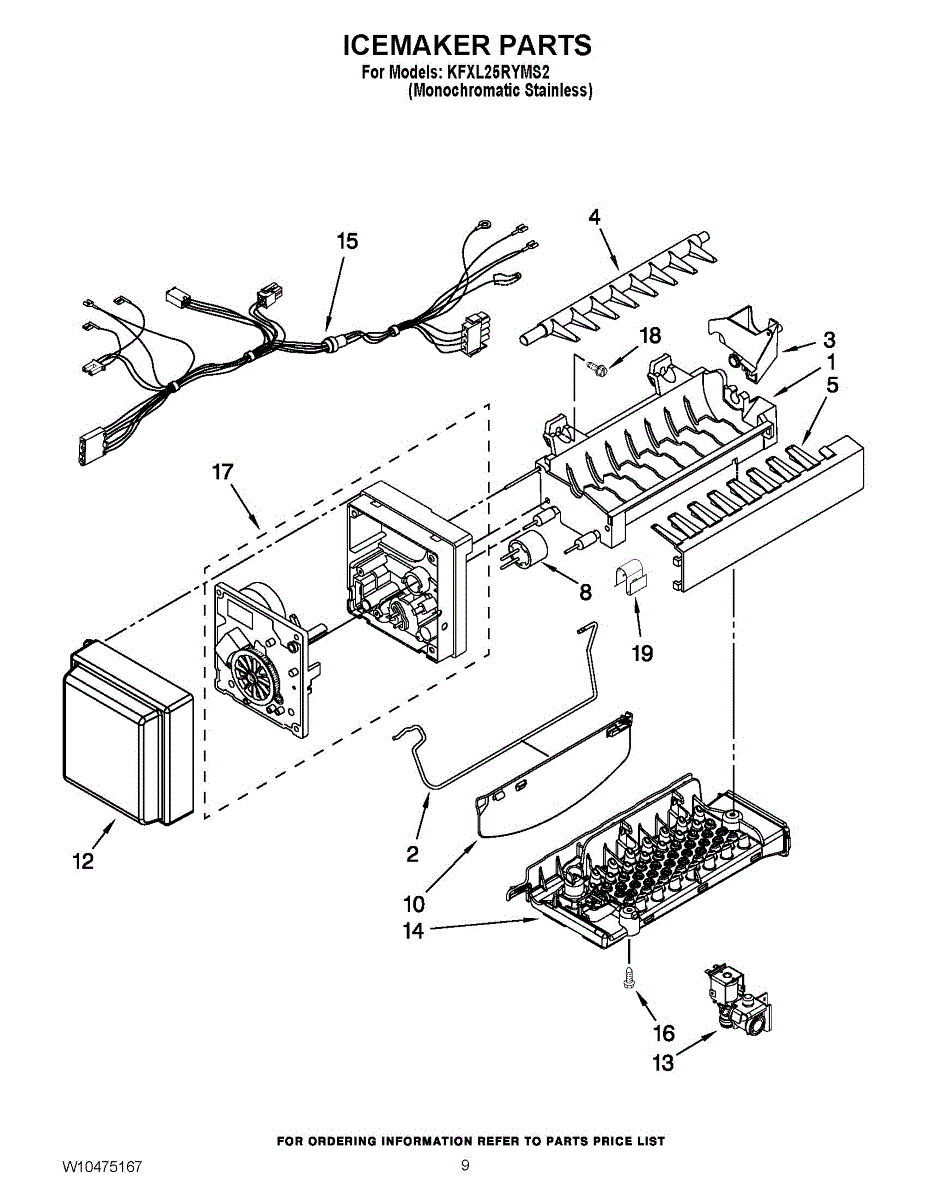 ICEMAKER PARTS
For Models: KFXL25RYMS2
(Monochromatic Stainless)

15
4
18
3
1
5
17
8
19
12
2
10
14
16
13

FOR ORDERING INFORMATION REFER TO PARTS PRICE LIST

W10475167
9