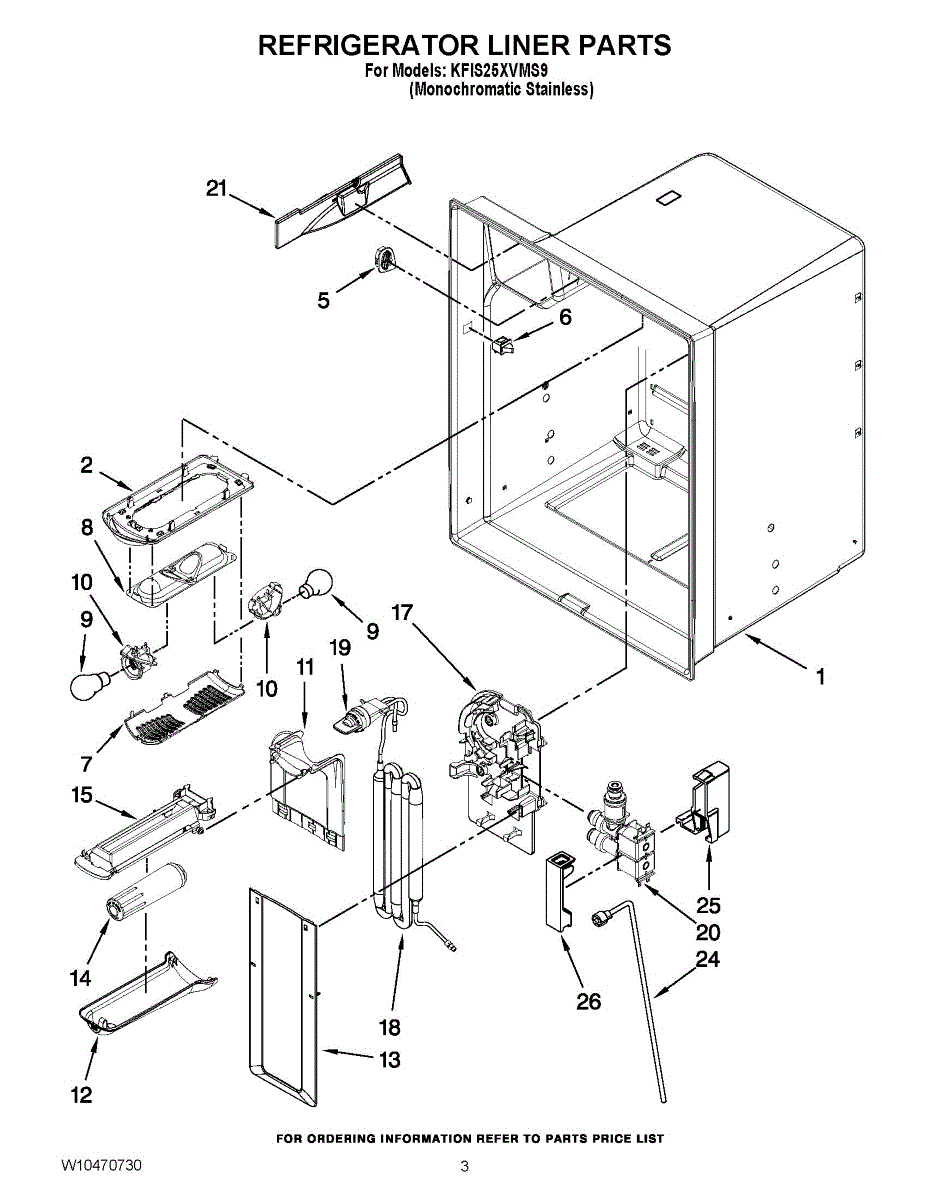 REFRIGERATOR LINER PARTS
For Models: KFIS25XVMS9
(Monochromatic Stainless)

21
5
6
2
8
10
9
9
10
17
19
11
1
7
15
25
20
24
14
26
18
13
12

FOR ORDERING INFORMATION REFER TO PARTS PRICE LIST

W10470730
3