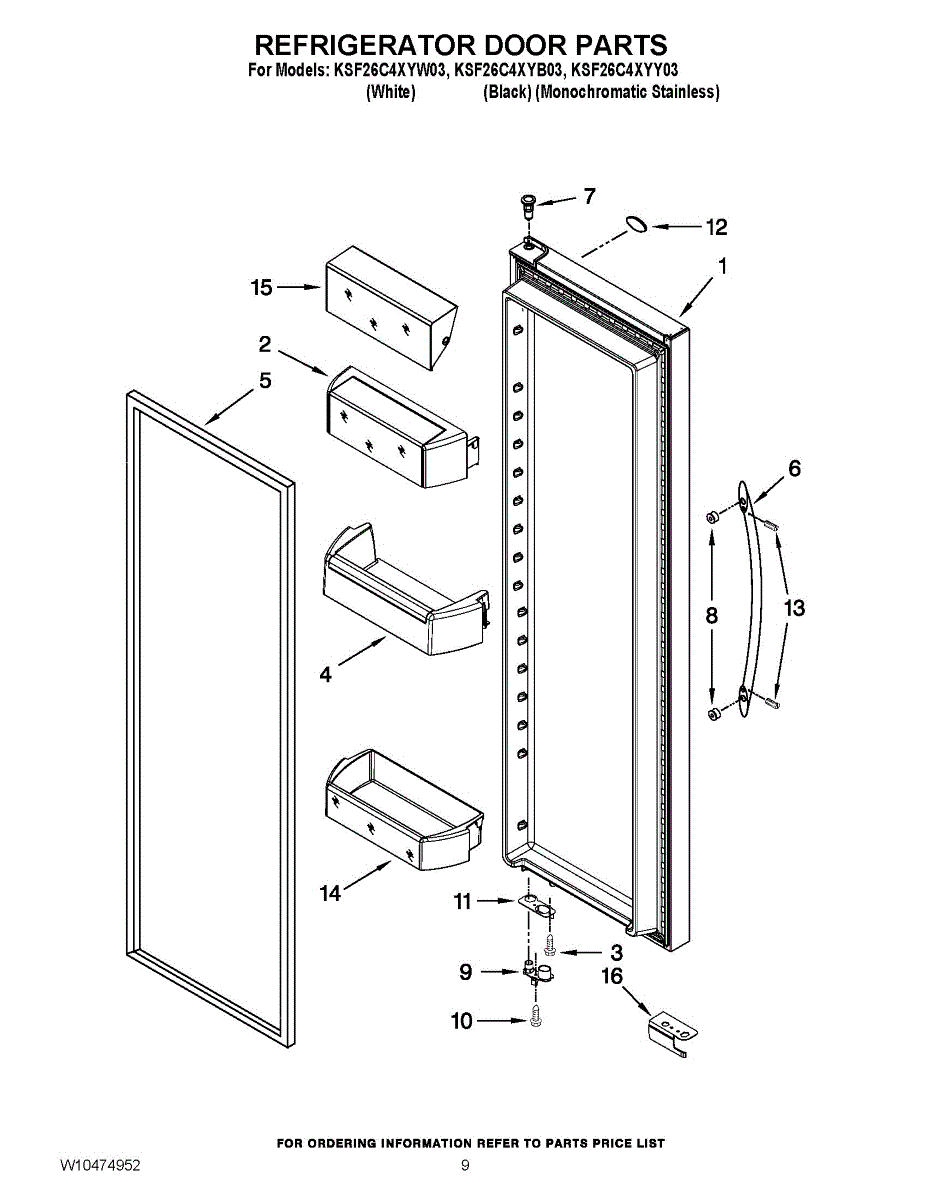 REFRIGERATOR DOOR PARTS
For Models: KSF26C4XYW03, KSF26C4XYB03, KSF26C4XYY03
(White) (Black) (Monochromatic Stainless)

7
12
1
15
2
5
6
8
13
4
14
11
3
9
16
10

FOR ORDERING INFORMATION REFER TO PARTS PRICE LIST
W10474952
9