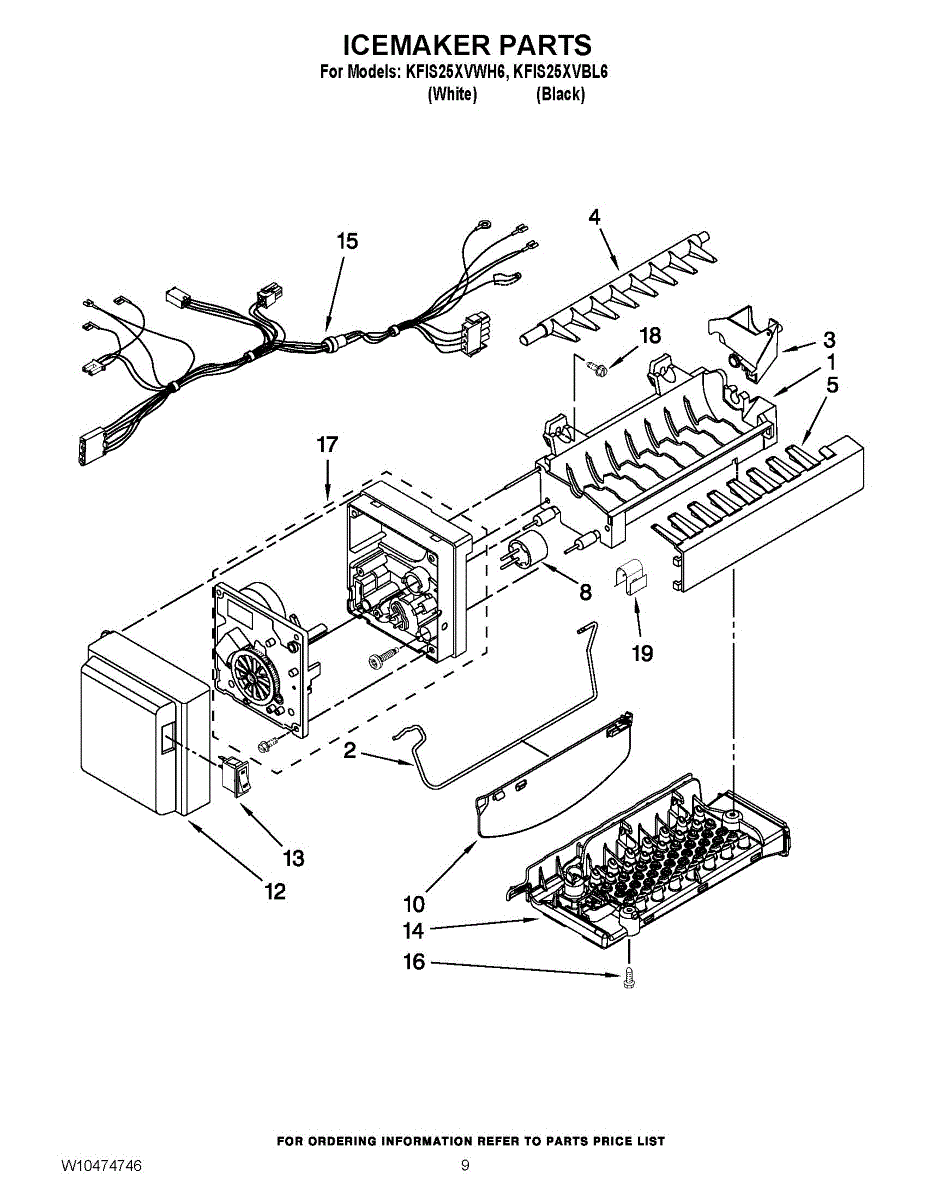 ICEMAKER PARTS
For Models: KFIS25XVWH6, KFIS25XVBL6
(White) (Black)

15
4
18
3
1
5
17
8
19
2
13
12
10
14
16

FOR ORDERING INFORMATION REFER TO PARTS PRICE LIST
W10474746
9