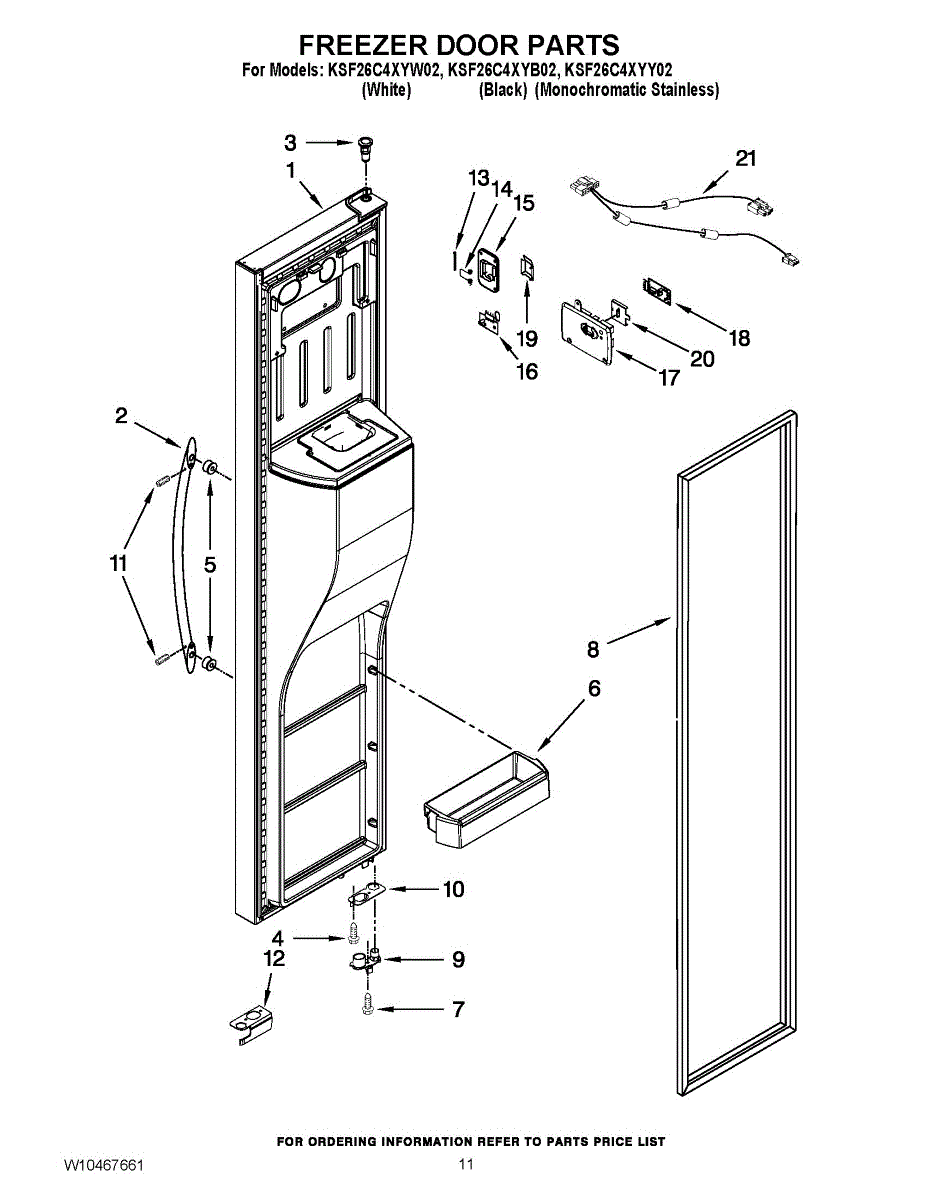 FREEZER DOOR PARTS
For Models: KSF26C4XYW02, KSF26C4XYB02, KSF26C4XYY02
(White) (Black) (Monochromatic Stainless)

3
1
13
14
15
21
19
16
18
20
17
2
11
5
8
6
10
4
12
9
7

FOR ORDERING INFORMATION REFER TO PARTS PRICE LIST
W10467661
11