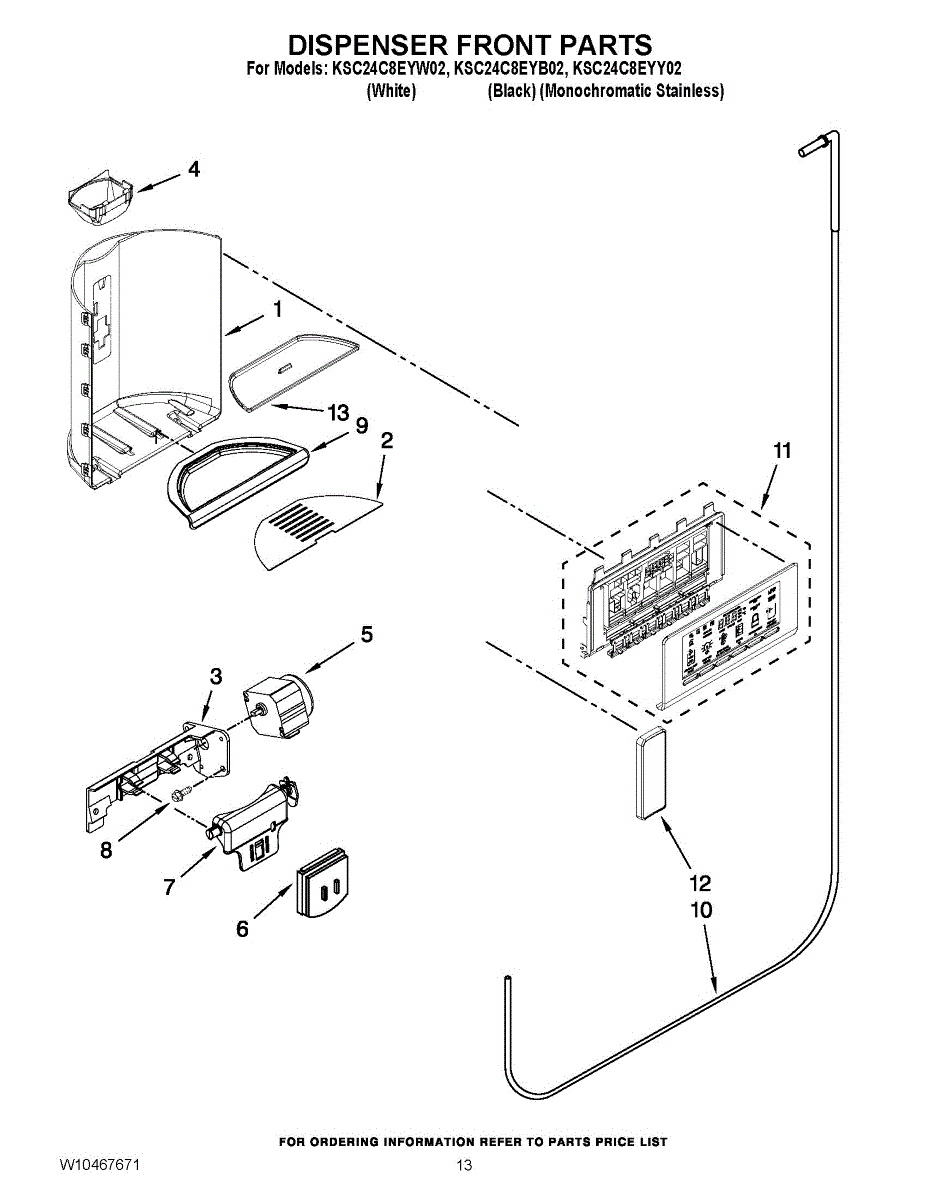 DISPENSER FRONT PARTS
For Models: KSC24C8EYW02, KSC24C8EYB02, KSC24C8EYY02
(White) (Black) (Monochromatic Stainless)

4
1
13
9
2
11
5
3
8
7
6
12
10

FOR ORDERING INFORMATION REFER TO PARTS PRICE LIST
W10467671
13