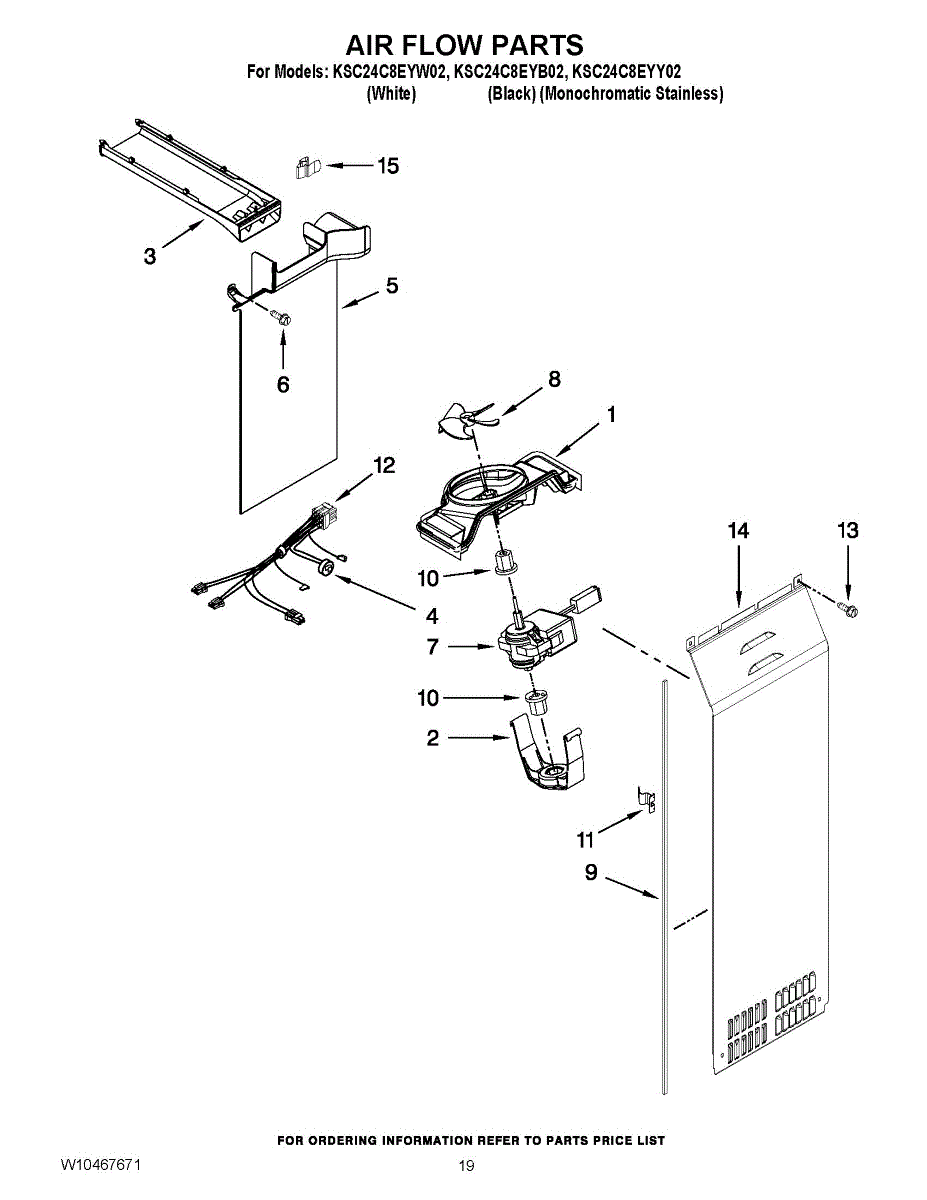 AIR FLOW PARTS
For Models: KSC24C8EYW02, KSC24C8EYB02, KSC24C8EYY02
(White) (Black) (Monochromatic Stainless)

15
3
5
6
8
1
12
14
13
10
4
7
10
2
11
9

FOR ORDERING INFORMATION REFER TO PARTS PRICE LIST
W10467671
19