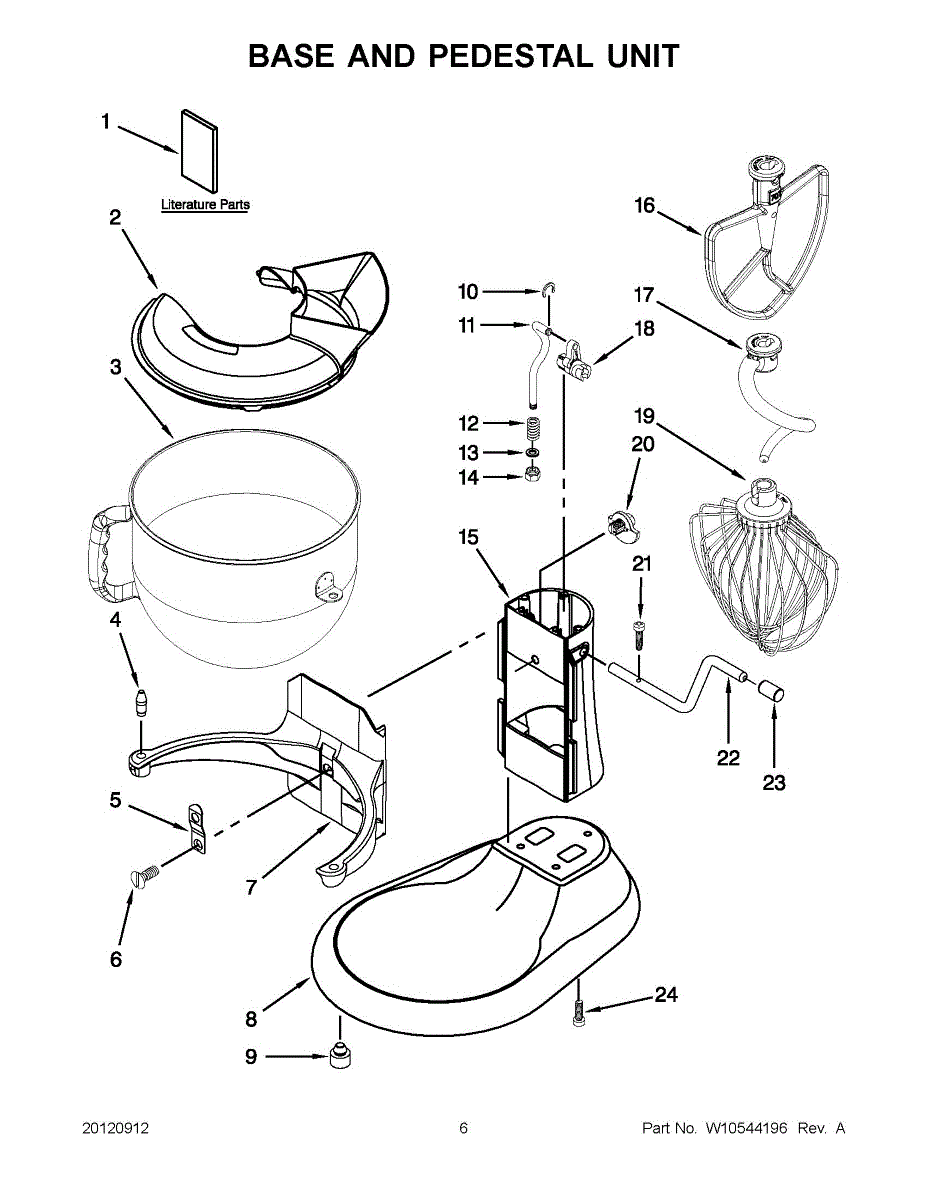 BASE AND PEDESTAL UNIT

1
Literature Parts
2
3
4
5
6
7
8
9
10
11
12
13
14
15
16
17
18
19
20
21
22
23
24

20120912
6
Part No. W10544196 Rev. A