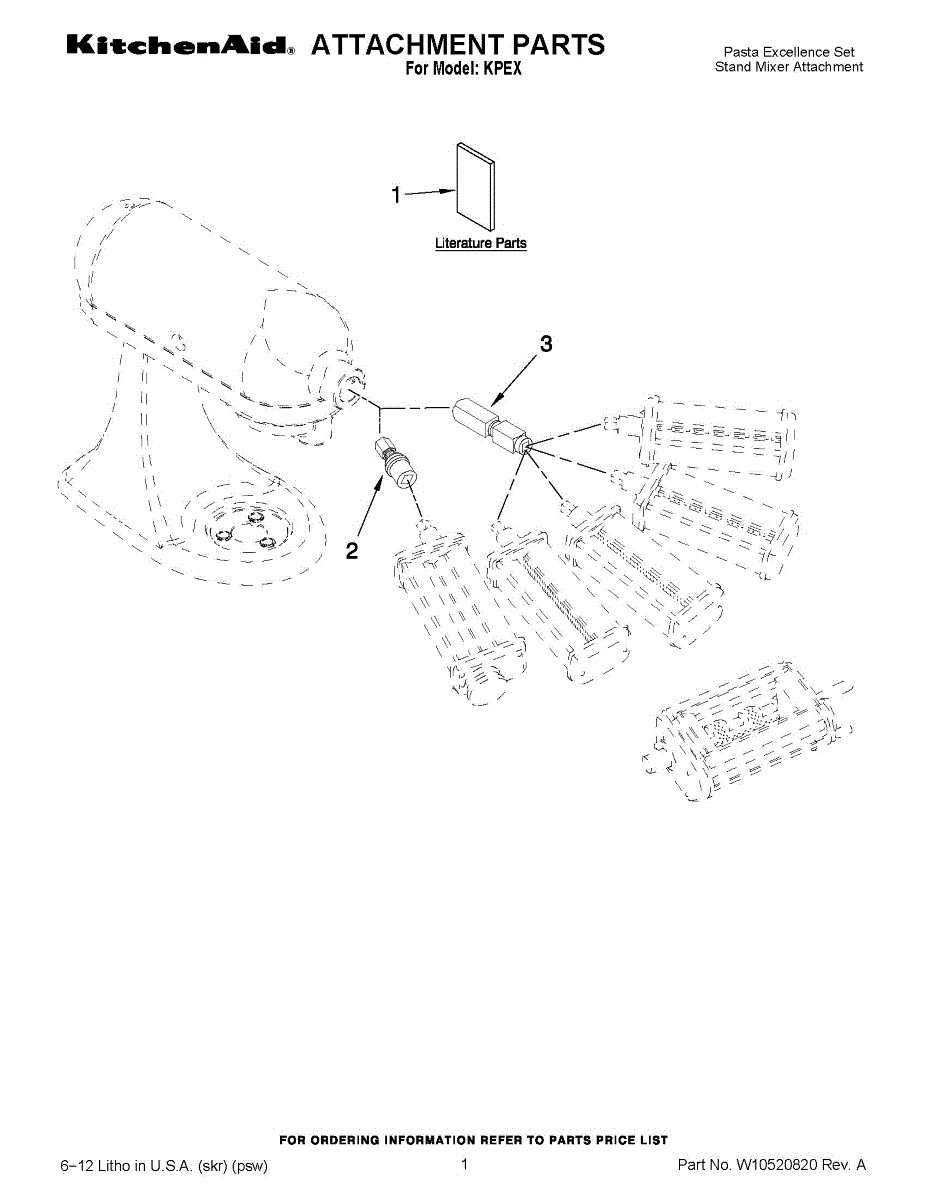 KitchenAid® ATTACHMENT PARTS
For Model: KPEX

Pasta Excellence Set
Stand Mixer Attachment

1

Literature Parts

3

2

FOR ORDERING INFORMATION REFER TO PARTS PRICE LIST

6–12 Litho in U.S.A. (skr) (psw)

1

Part No. W10520820 Rev. A