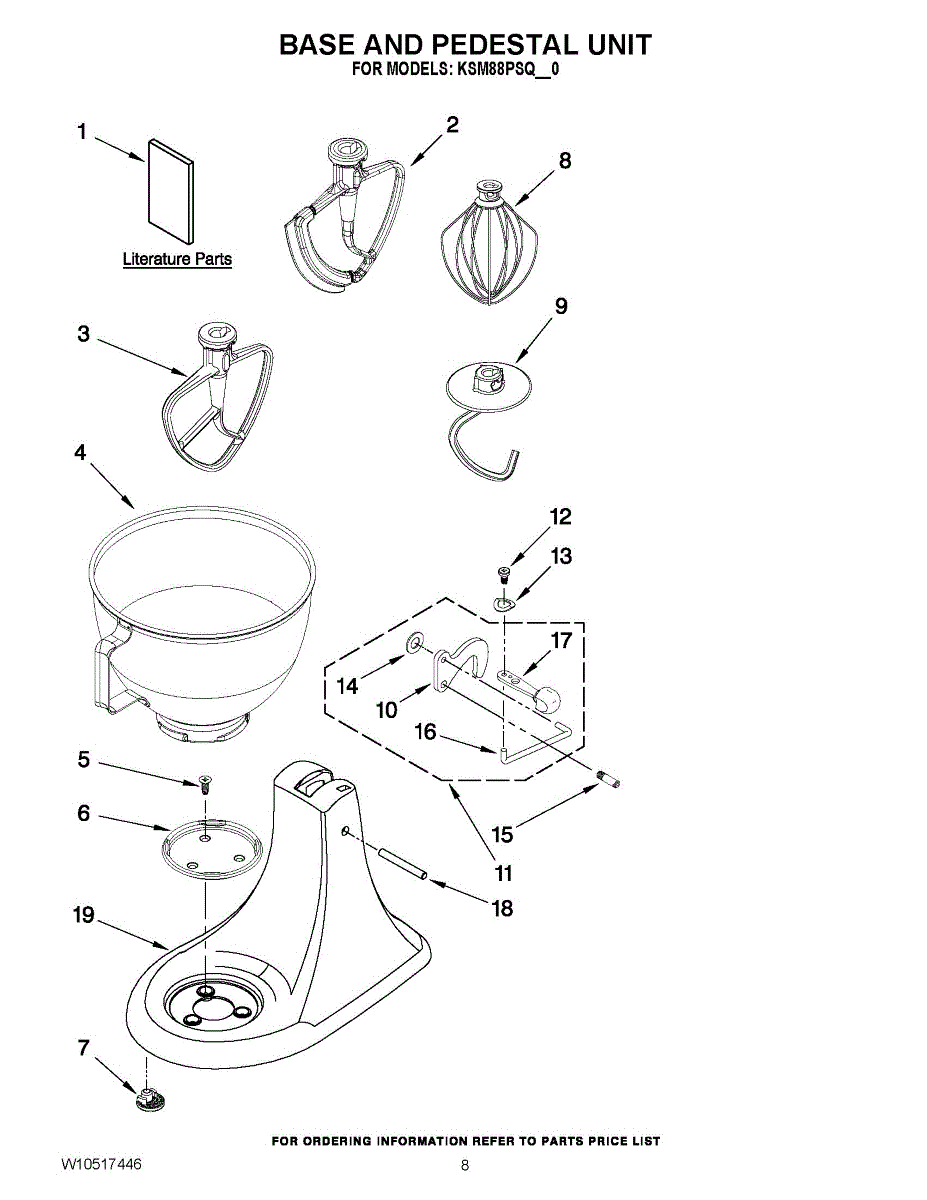 BASE AND PEDESTAL UNIT
FOR MODELS: KSM88PSQ__0

1

Literature Parts

2

8

3

9

4

12

13

17

14

10

16

5

6

15

11

18

19

7

FOR ORDERING INFORMATION REFER TO PARTS PRICE LIST

W10517446

8