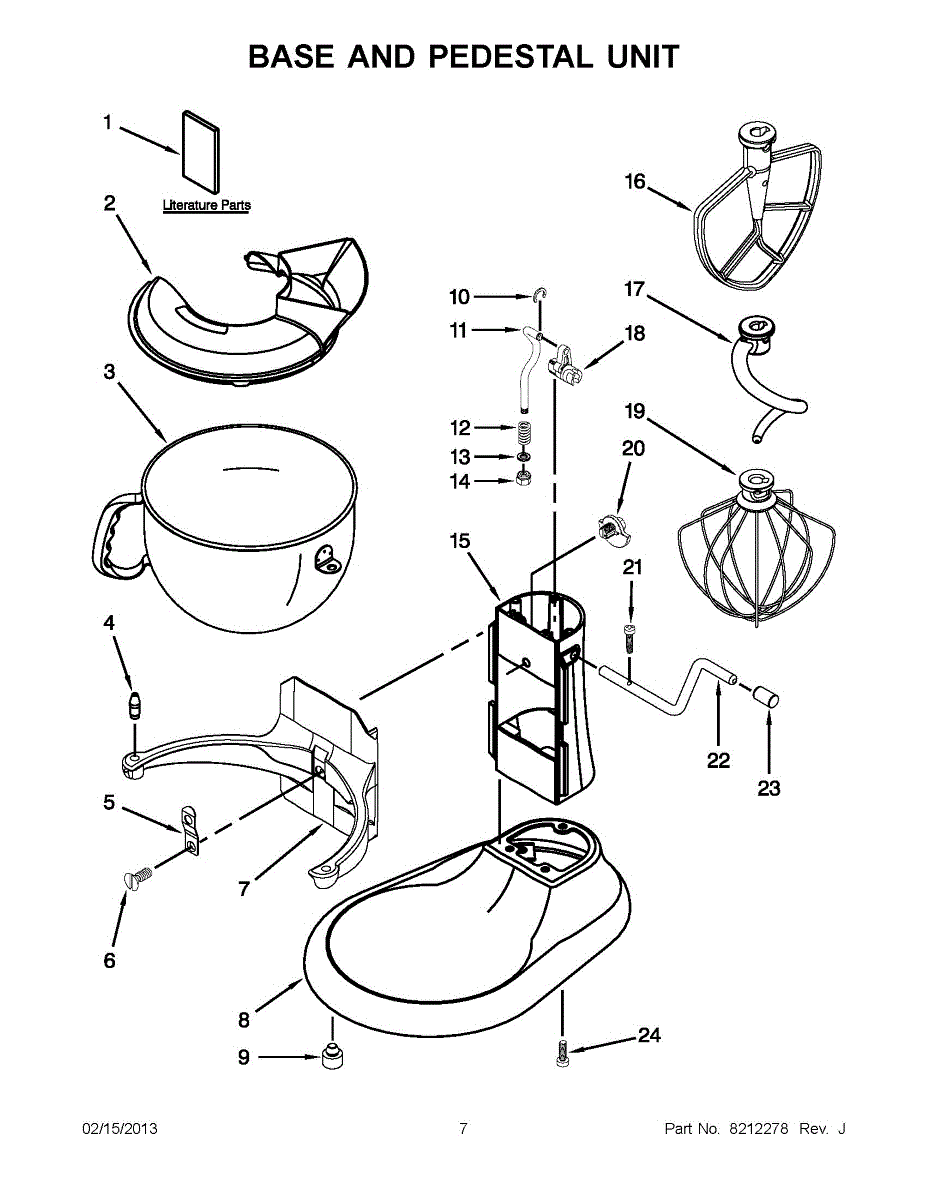 BASE AND PEDESTAL UNIT

1
Literature Parts
2
3
4
5
6
7
8
9
10
11
12
13
14
15
16
17
18
19
20
21
22
23
24

02/15/2013
7
Part No. 8212278 Rev. J